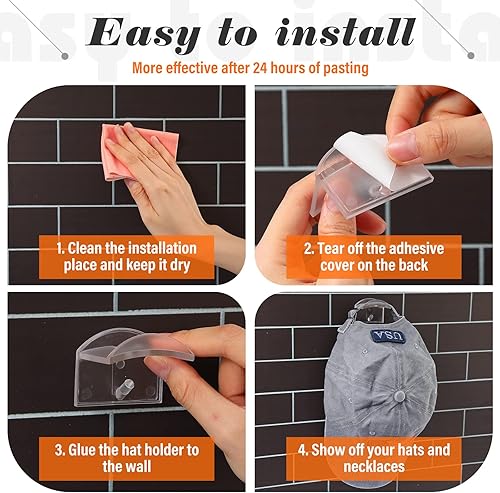 Easy to install

More effective after 24 hours of pasting

1. Clean the installation place and keep it dry

2. Tear off the adhesive cover on the back

3. Glue the hat holder to the wall

USA

4. Show off your hats and necklaces