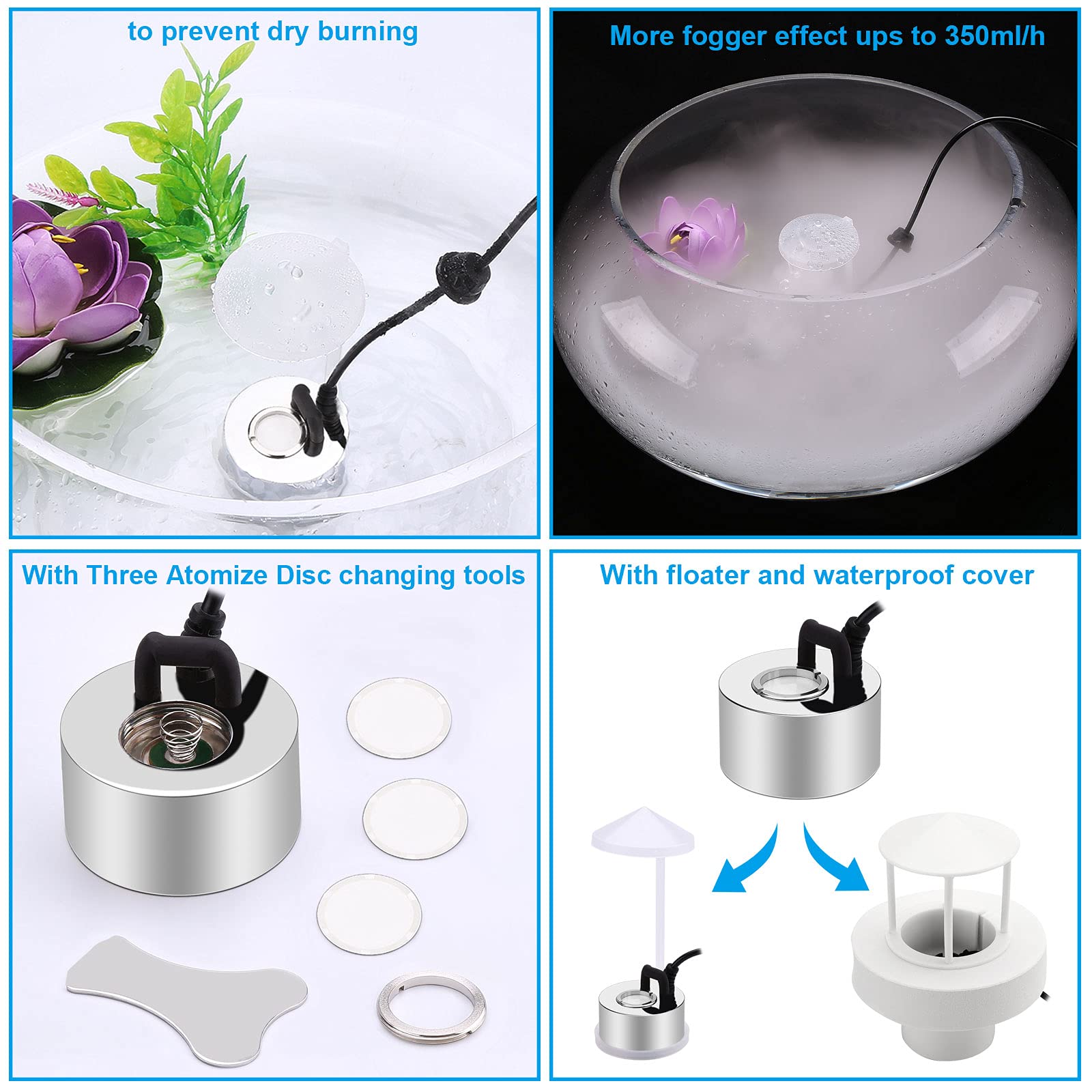 to prevent dry burning

More fogger effect ups to 350ml/h

With Three Atomize Disc changing tools

With floater and waterproof cover