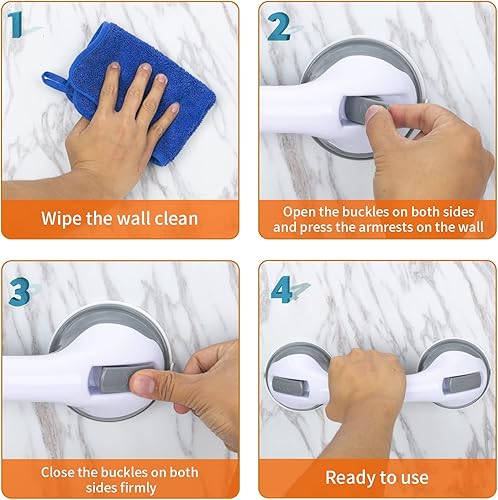 1

Wipe the wall clean

2

Open the buckles on both sides and press the armrests on the wall

3

Close the buckles on both sides firmly

4

Ready to use