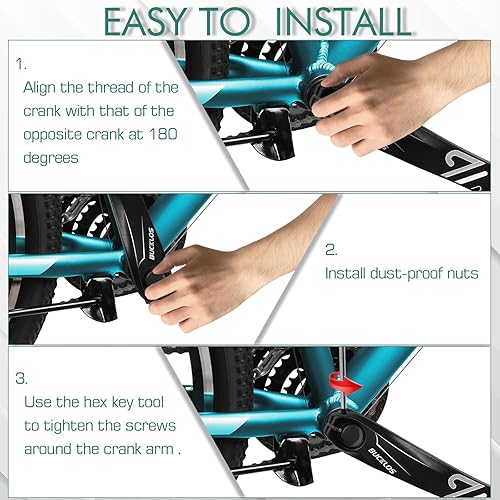 EASY TO INSTALL

1.
Align the thread of the crank with that of the opposite crank at 180 degrees

BUCKLOS

2.
Install dust-proof nuts

3.
Use the hex key tool to tighten the screws around the crank arm .

BUCKLOS