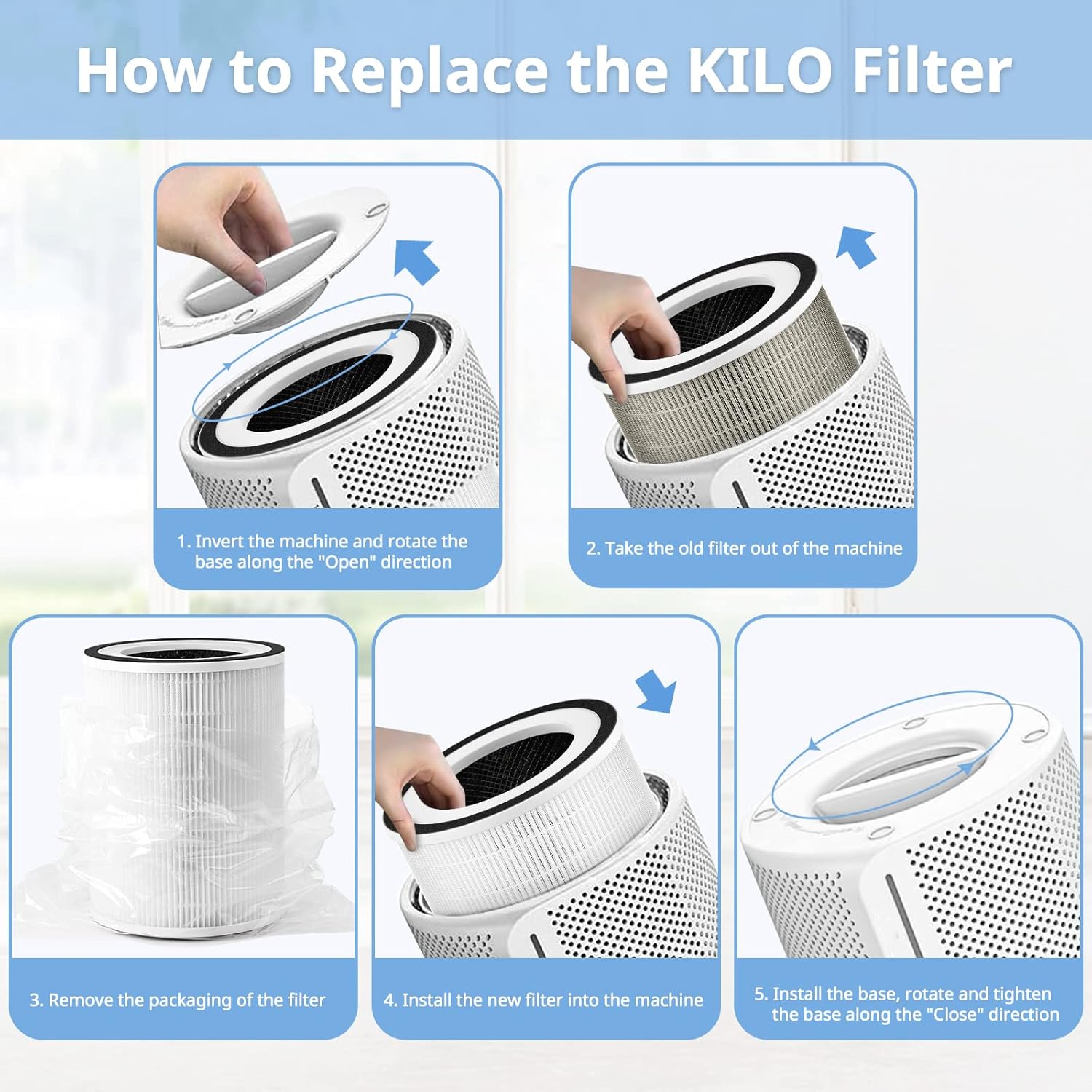 How to Replace the KILO Filter

1. Invert the machine and rotate the base along the "Open" direction

2. Take the old filter out of the machine

3. Remove the packaging of the filter

4. Install the new filter into the machine

5. Install the base, rotate and tighten the base along the "Close" direction