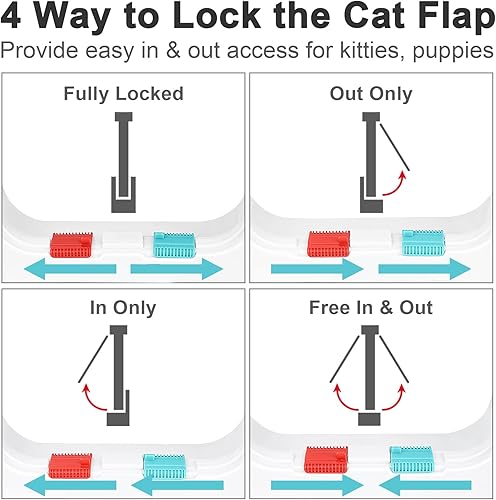 4 Way to Lock the Cat Flap
Provide easy in & out access for kitties, puppies

Fully Locked

Out Only

In Only

Free In & Out