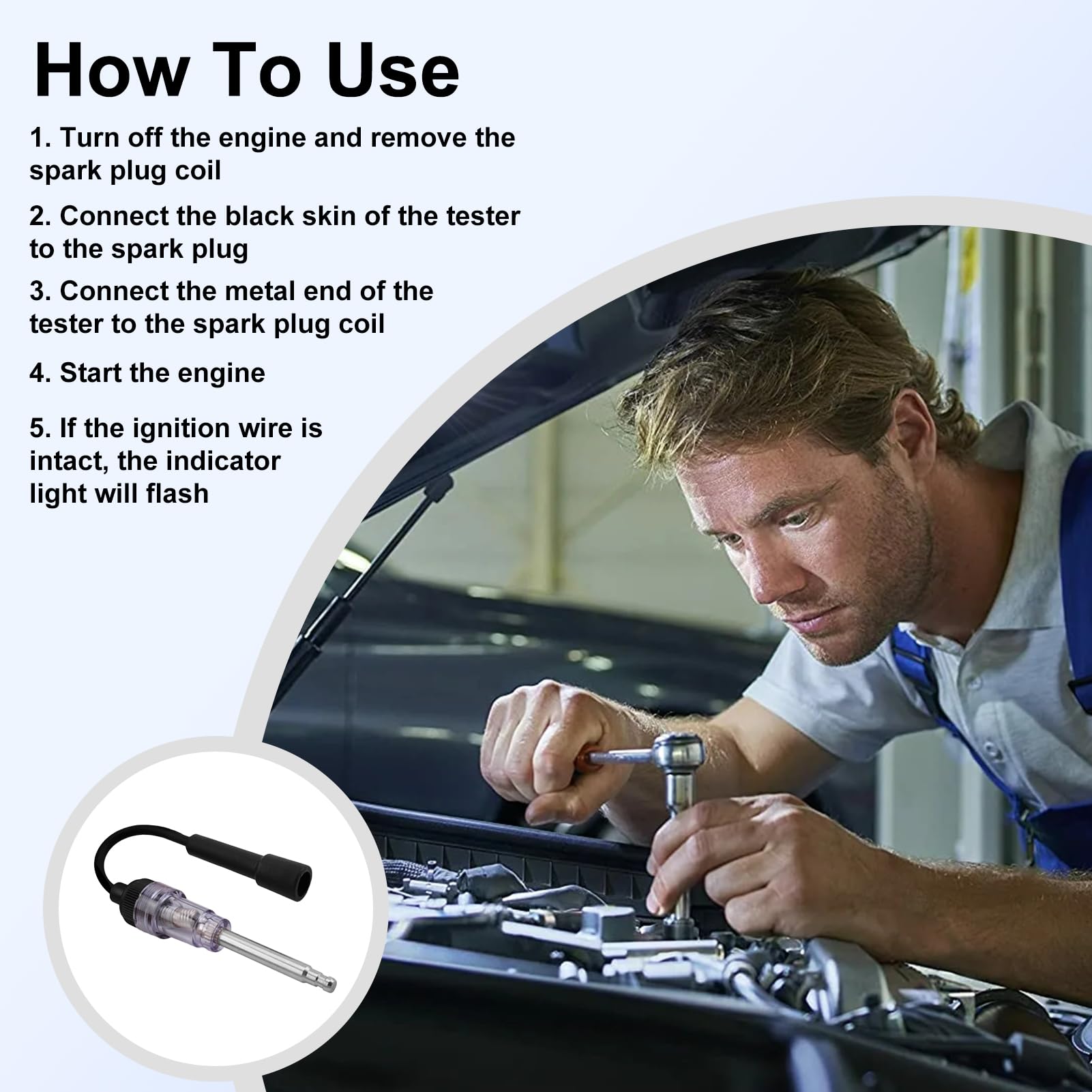 How To Use

1. Turn off the engine and remove the spark plug coil

2. Connect the black skin of the tester to the spark plug

3. Connect the metal end of the tester to the spark plug coil

4. Start the engine

5. If the ignition wire is intact, the indicator light will flash