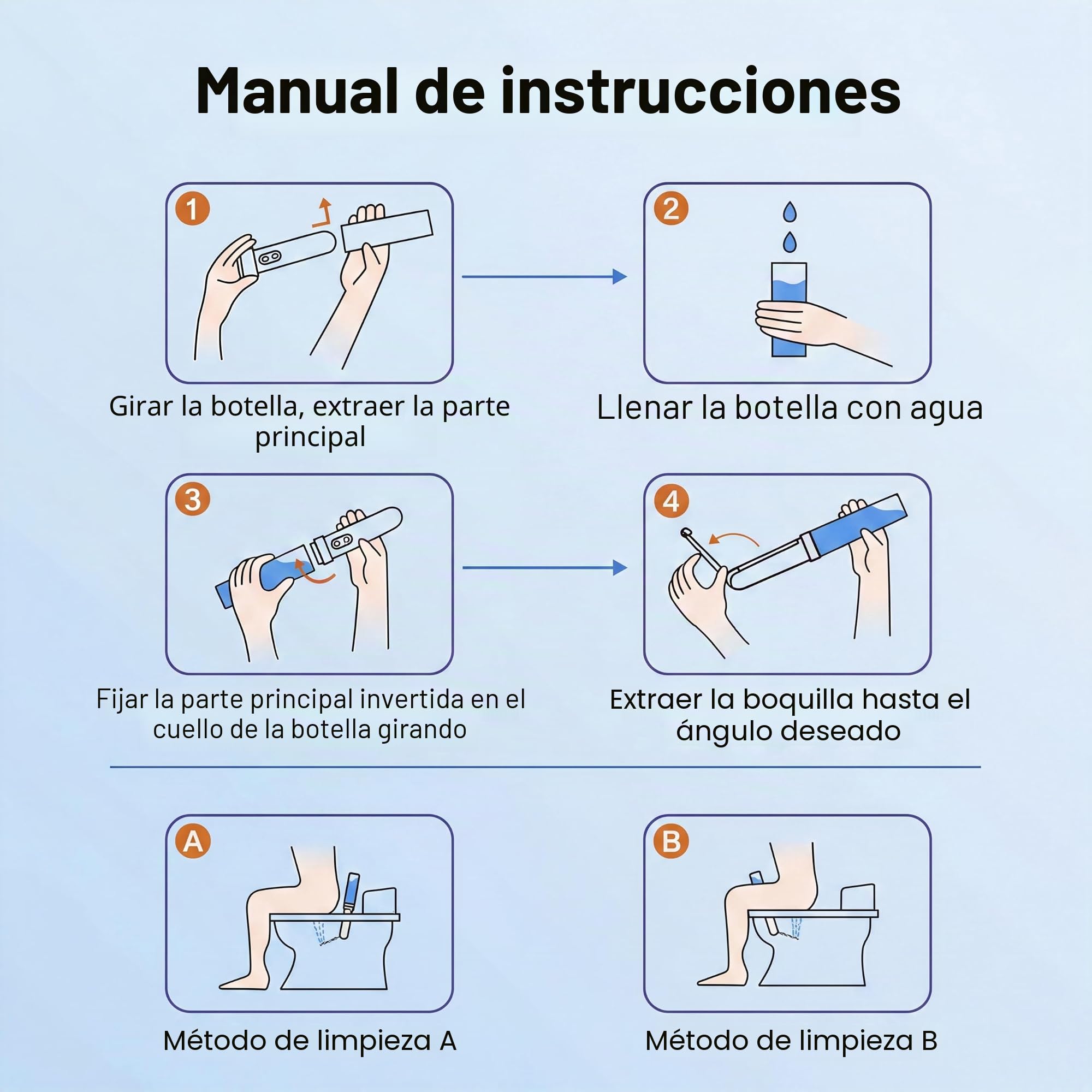 Manual de instrucciones

1

Girar la botella, extraer la parte principal

2

Llenar la botella con agua

3

Fijar la parte principal invertida en el cuello de la botella girando

4

Extraer la boquilla hasta el ángulo deseado

A

Método de limpieza A

B

Método de limpieza B