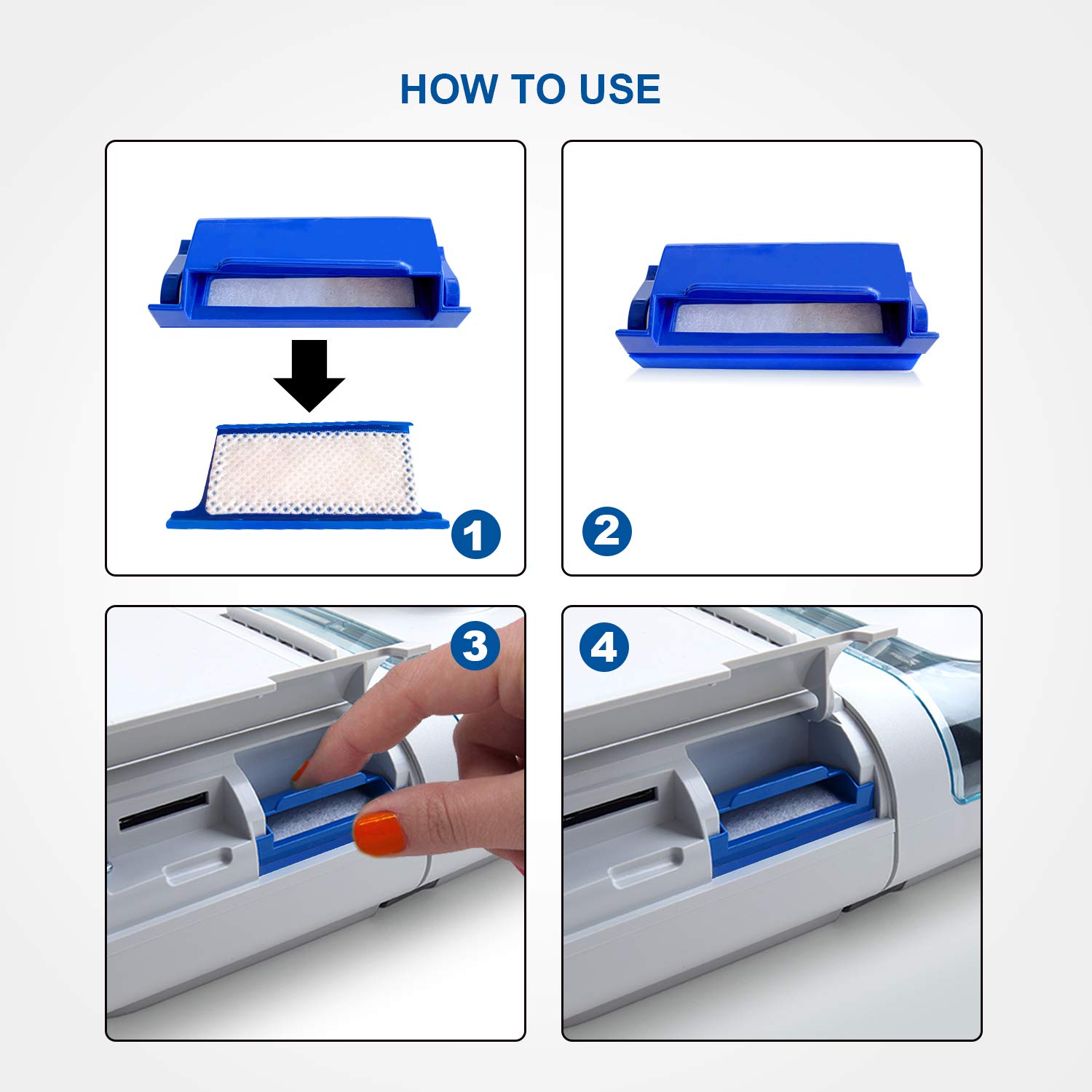 HOW TO USE

1

2

3

4