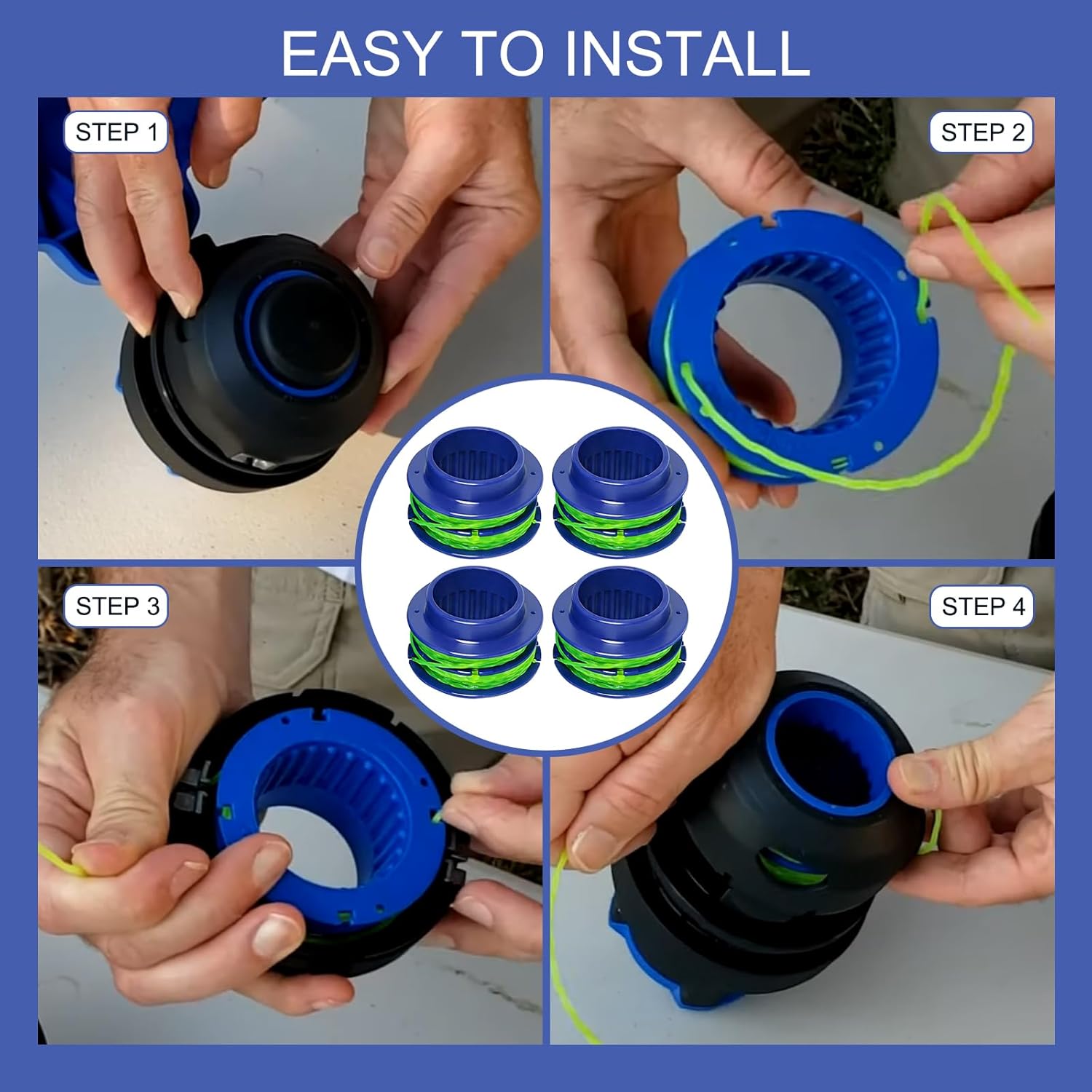 EASY TO INSTALL

STEP 1

STEP 2

STEP 3

STEP 4