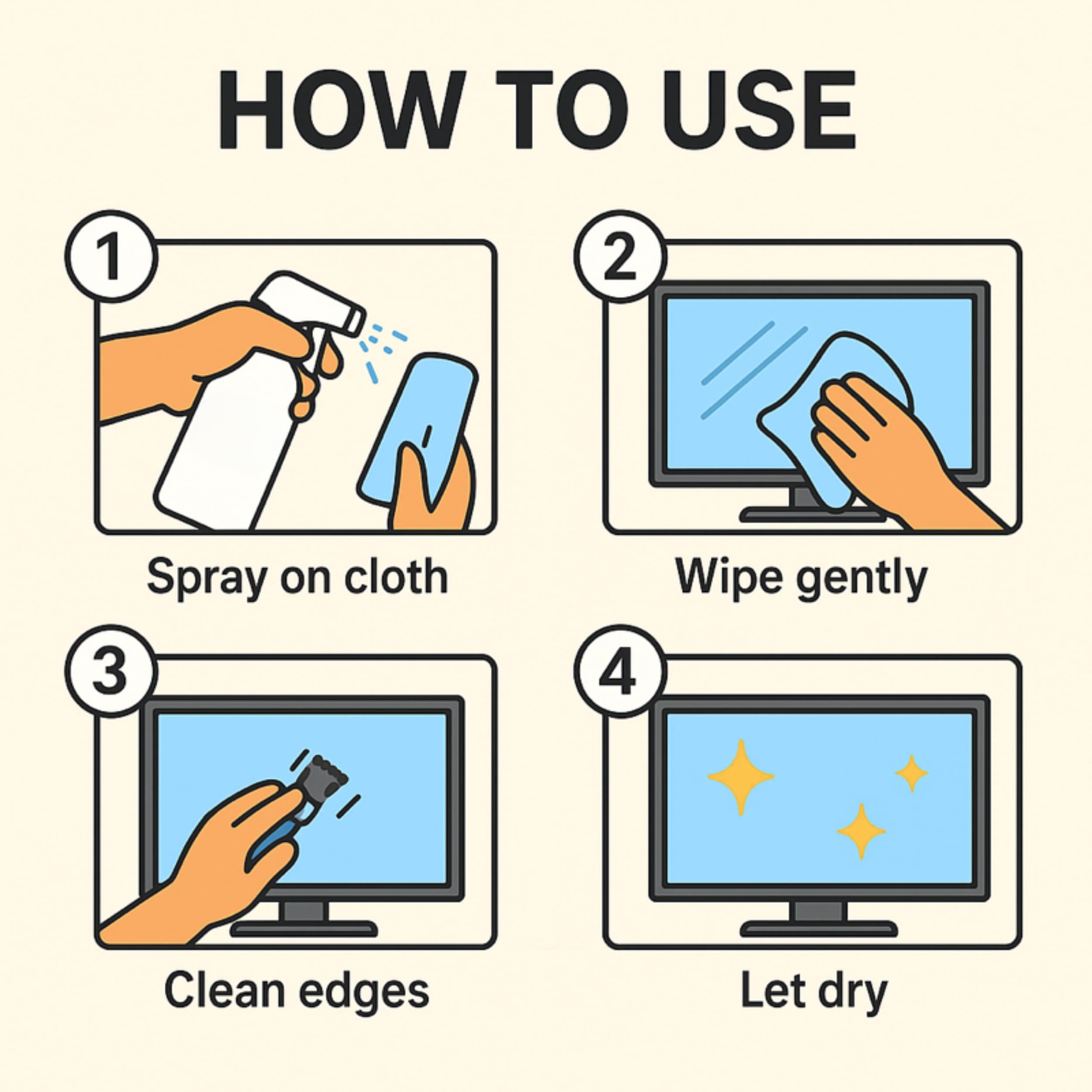 HOW TO USE

1
Spray on cloth

2
Wipe gently

3
Clean edges

4
Let dry