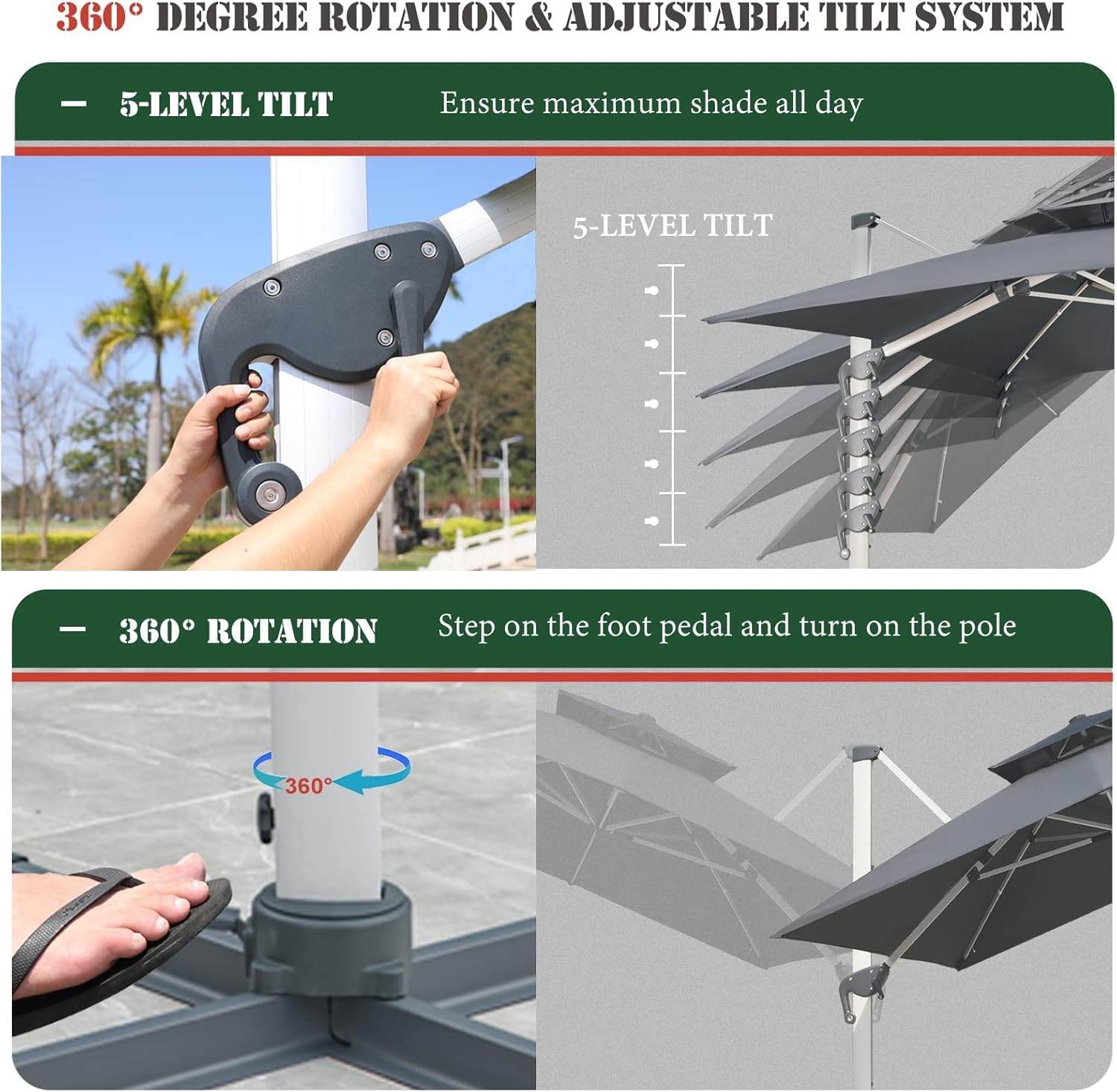 360° DEGREE ROTATION & ADJUSTABLE TILT SYSTEM

— 5-LEVEL TILT Ensure maximum shade all day

5-LEVEL TILT

— 360° ROTATION Step on the foot pedal and turn on the pole

360°