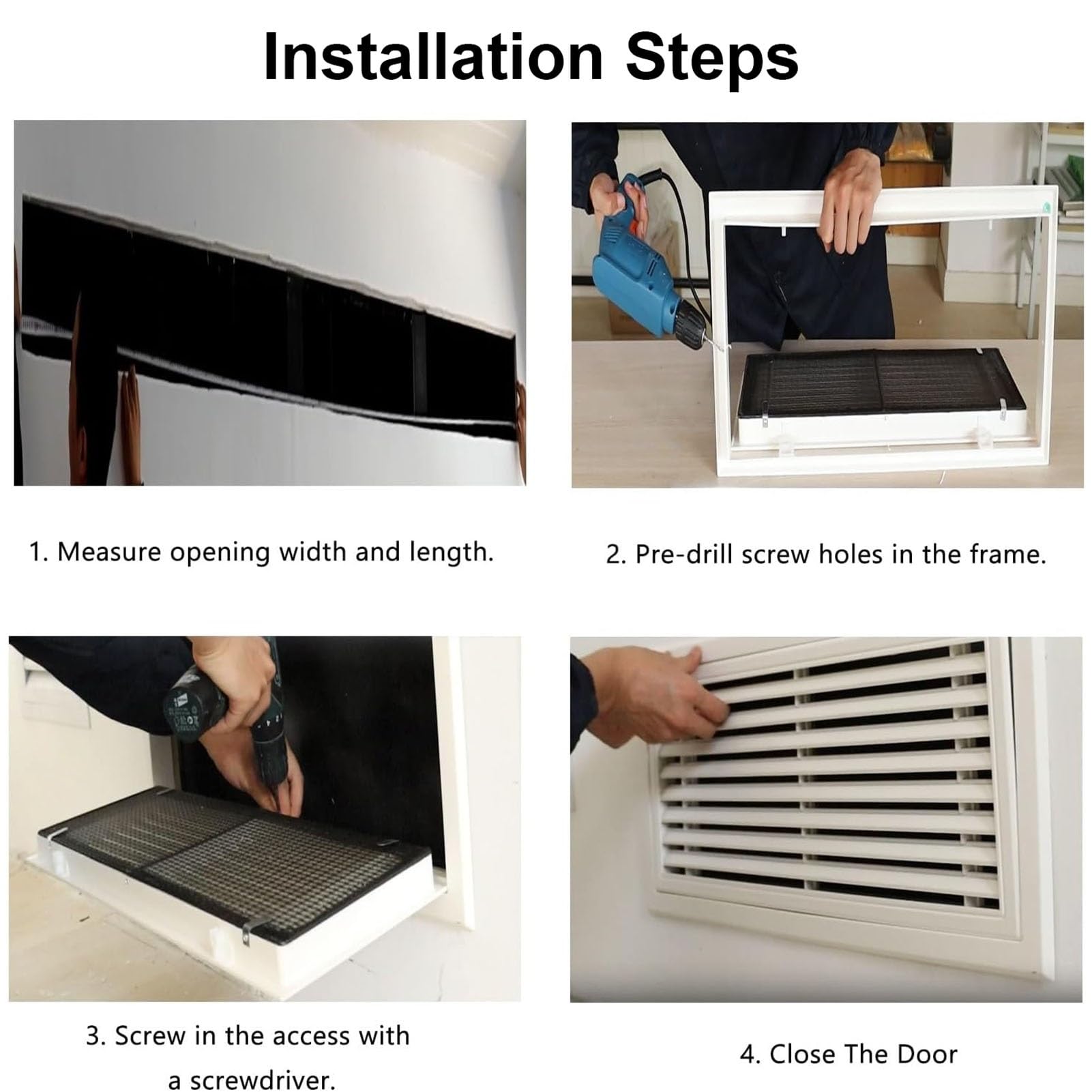 Installation Steps

1. Measure opening width and length.

2. Pre-drill screw holes in the frame.

3. Screw in the access with a screwdriver.

4. Close The Door