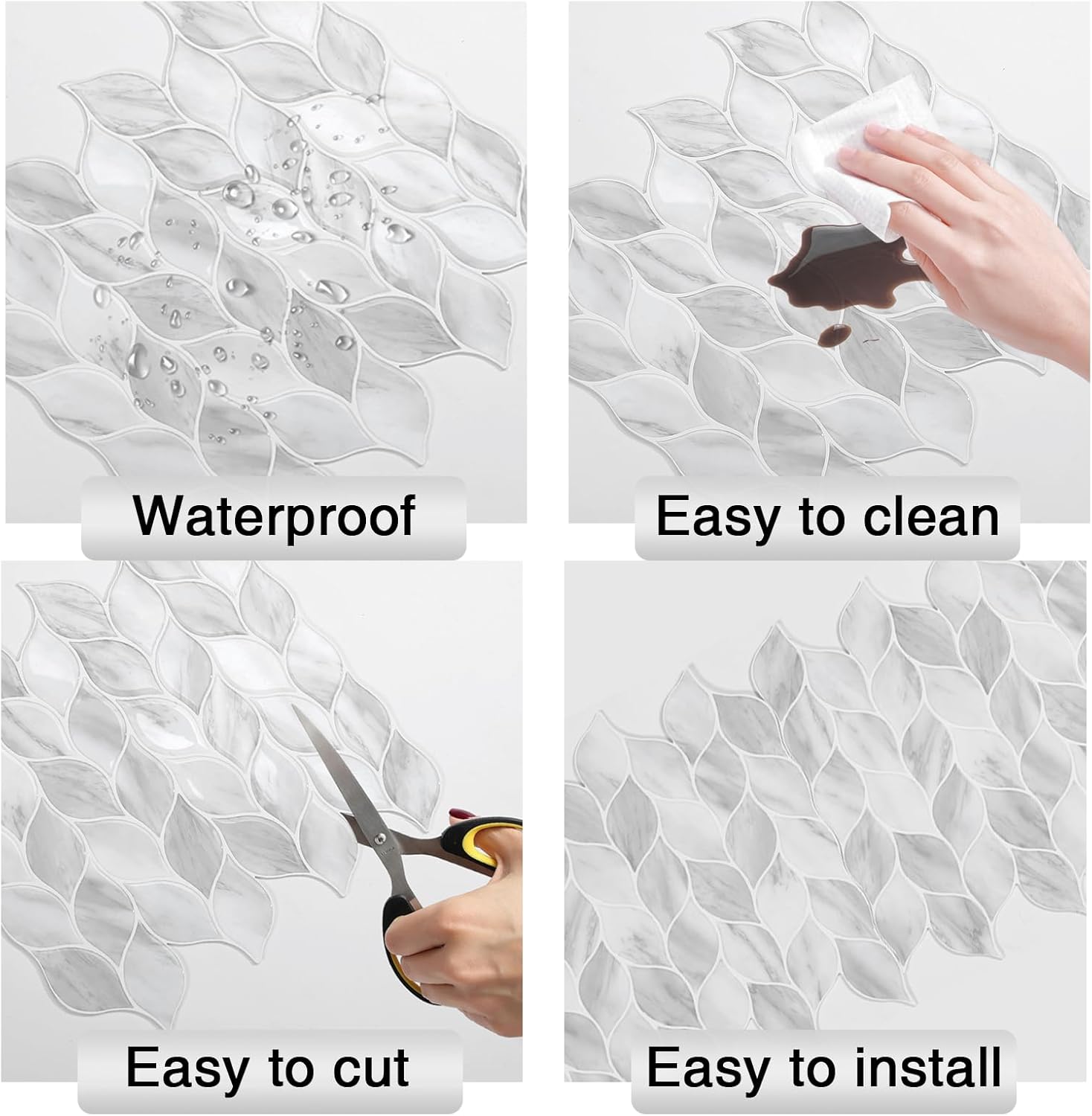 Waterproof

Easy to clean

Easy to cut

Easy to install