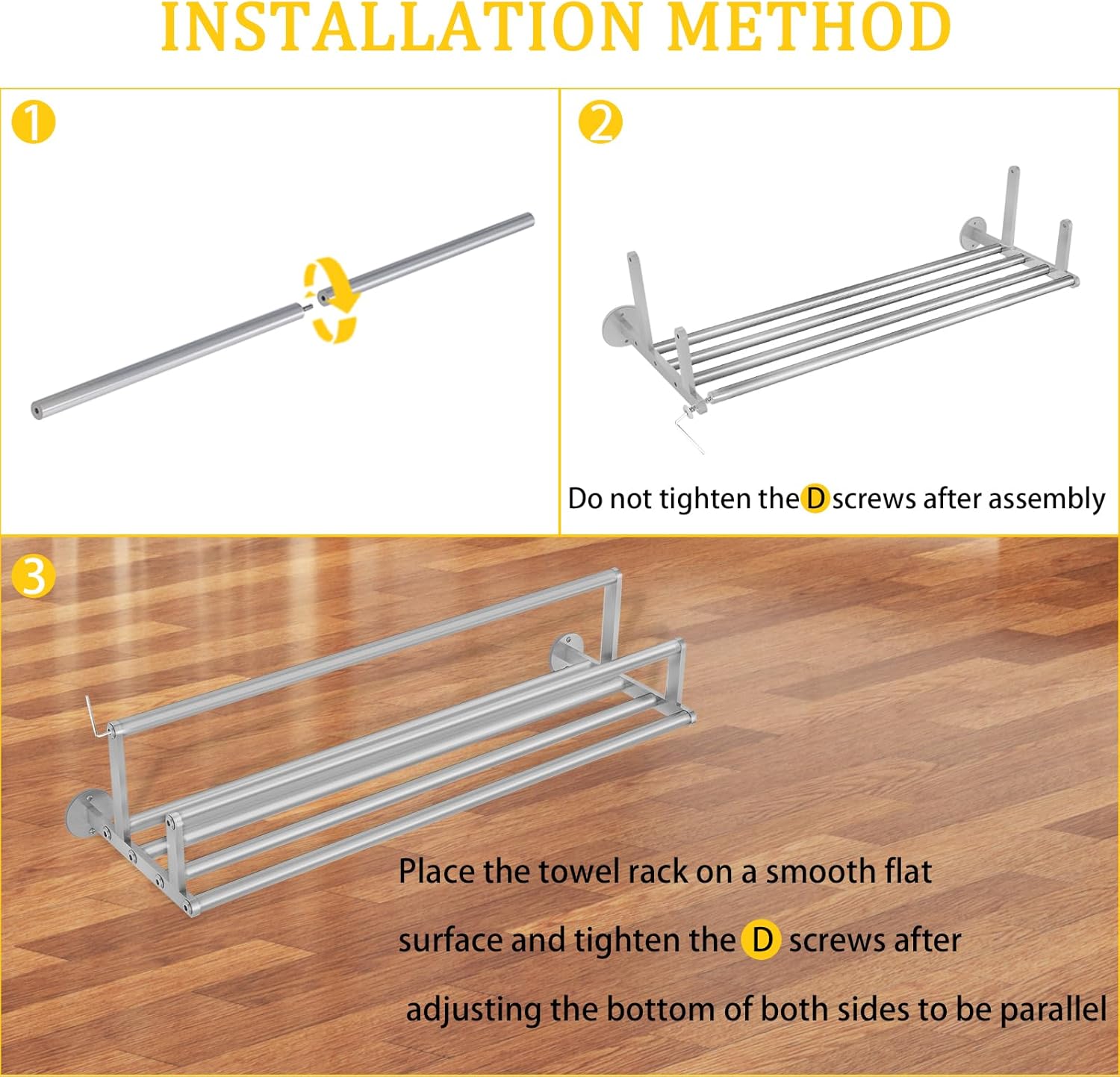 INSTALLATION METHOD

1

2

Do not tighten the D screws after assembly

3

Place the towel rack on a smooth flat surface and tighten the D screws after adjusting the bottom of both sides to be parallel