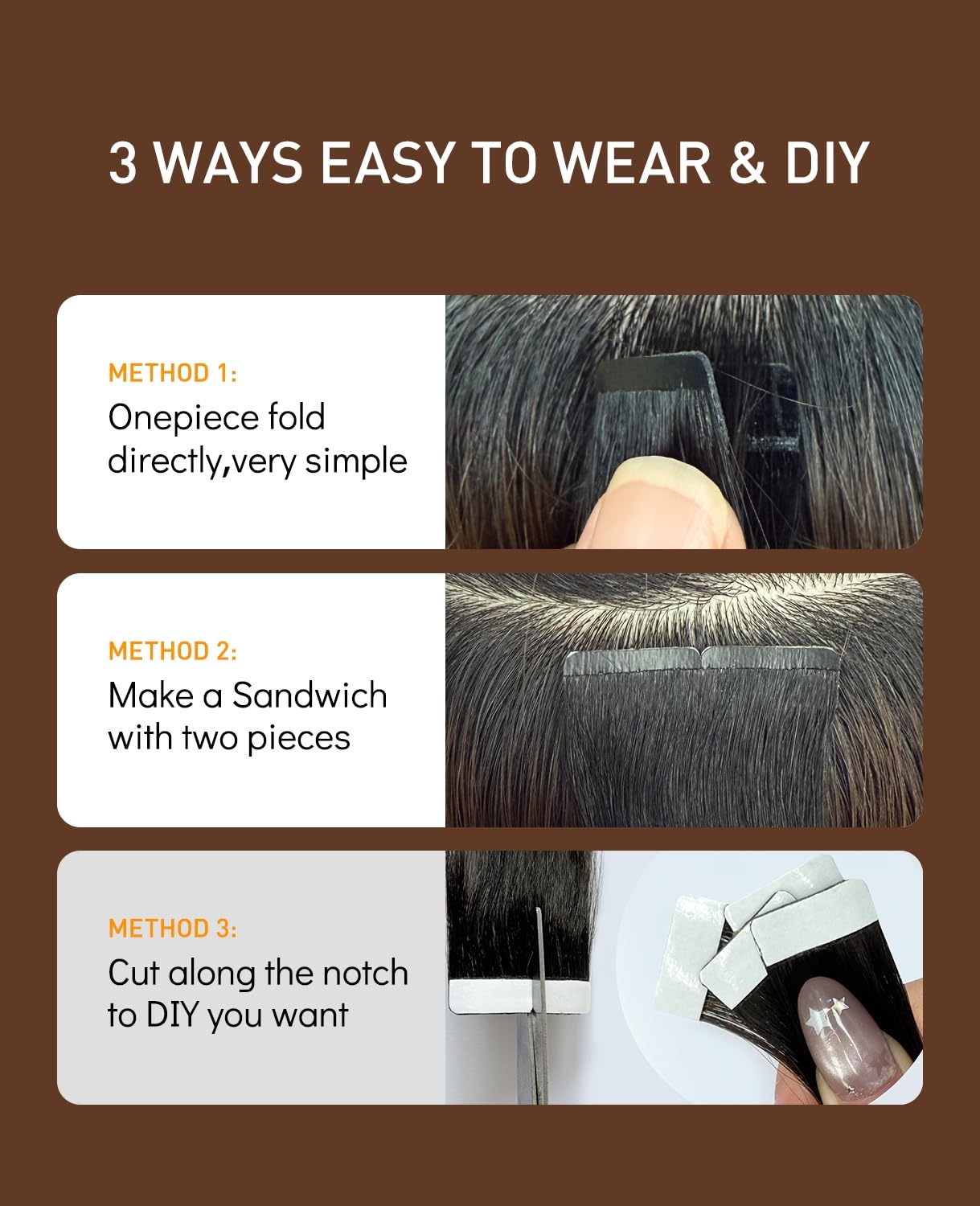 3 WAYS EASY TO WEAR & DIY

METHOD 1:
Onepiece fold directly,very simple

METHOD 2:
Make a Sandwich with two pieces

METHOD 3:
Cut along the notch to DIY you want