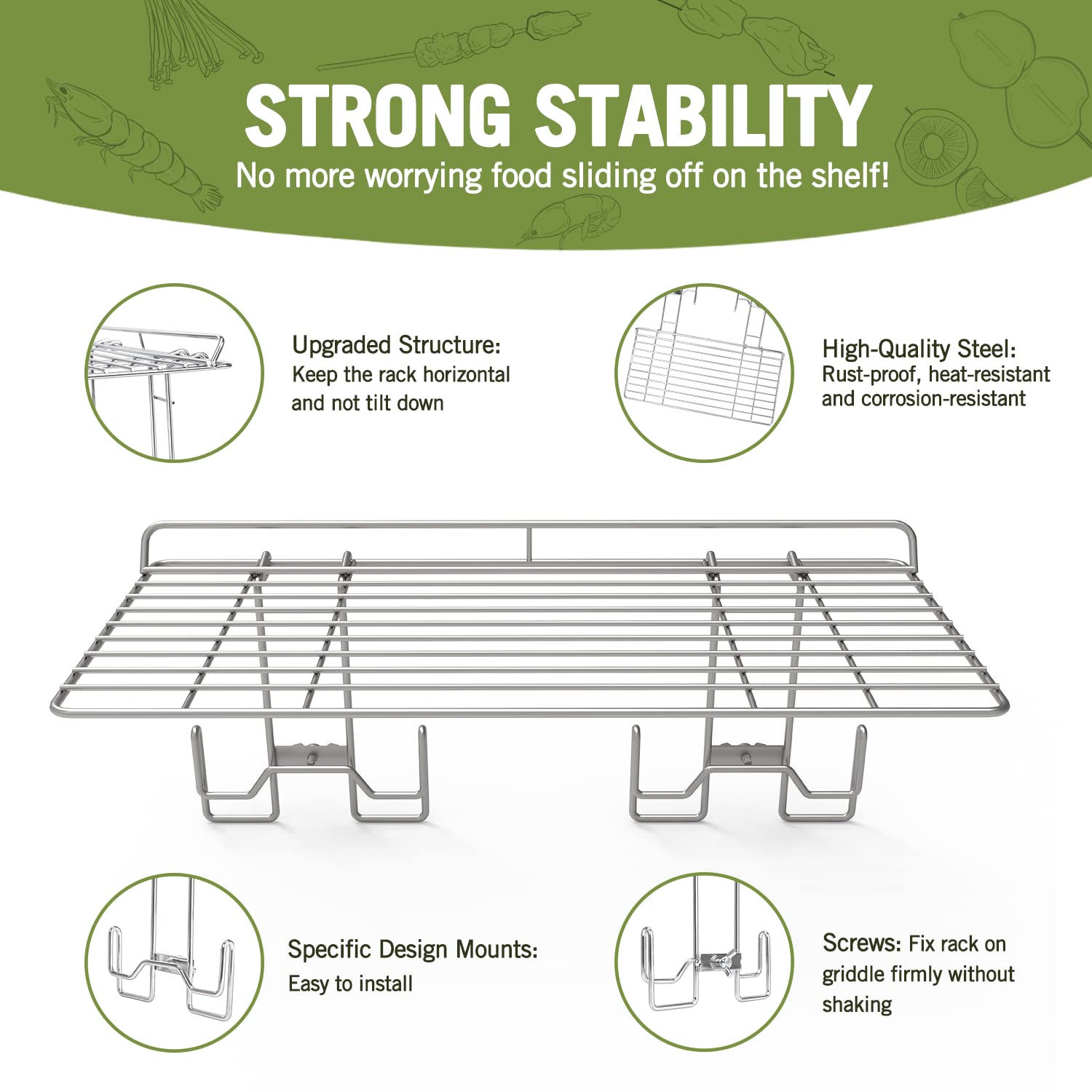 STRONG STABILITY
No more worrying food sliding off on the shelf!

Upgraded Structure:
Keep the rack horizontal and not tilt down

High-Quality Steel:
Rust-proof, heat-resistant and corrosion-resistant

Specific Design Mounts:
Easy to install

Screws: Fix rack on griddle firmly without shaking