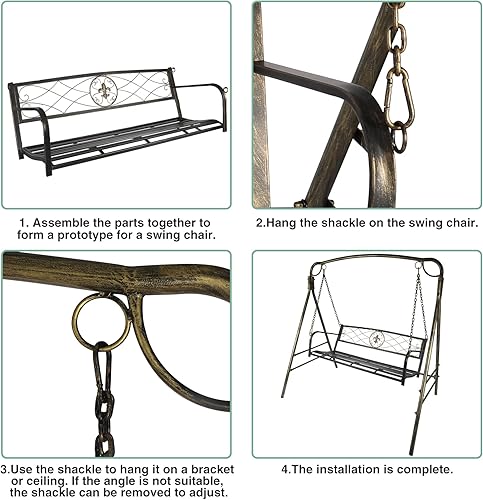 1. Assemble the parts together to form a prototype for a swing chair.

2.Hang the shackle on the swing chair.

3.Use the shackle to hang it on a bracket or ceiling. If the angle is not suitable, the shackle can be removed to adjust.

4.The installation is complete.