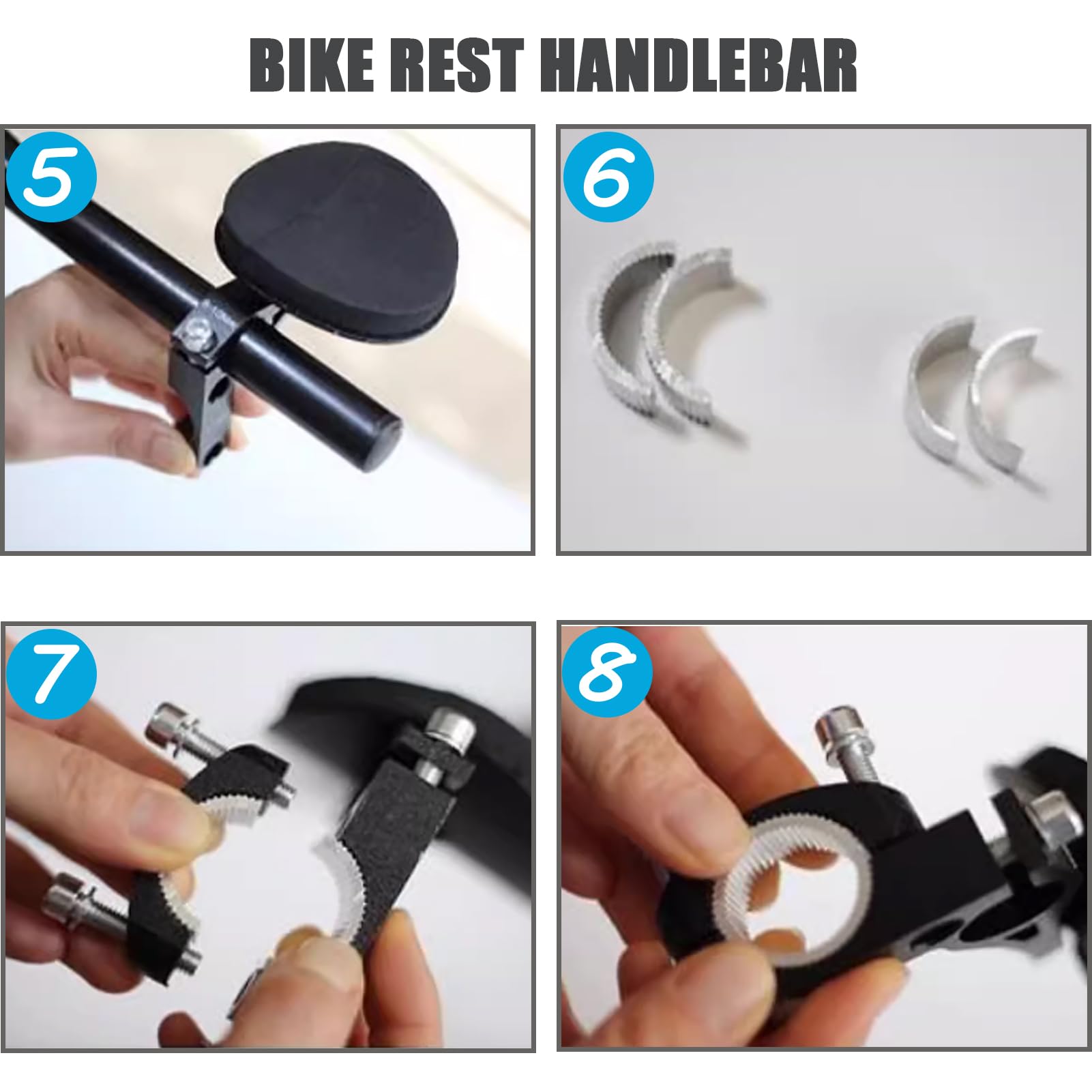 BIKE REST HANDLEBAR

5

6

7

8