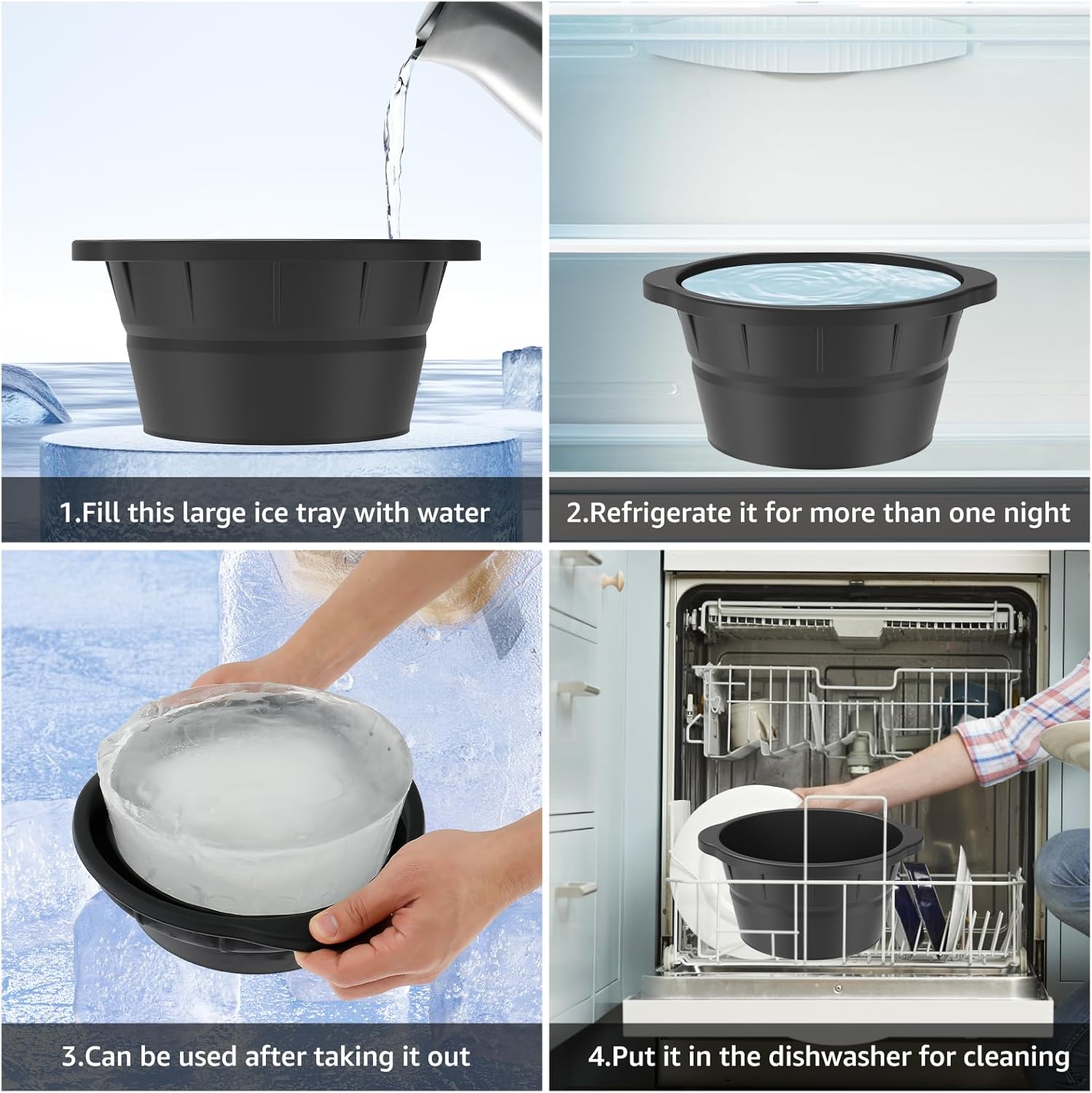 1.Fill this large ice tray with water

2.Refrigerate it for more than one night

3.Can be used after taking it out

4.Put it in the dishwasher for cleaning