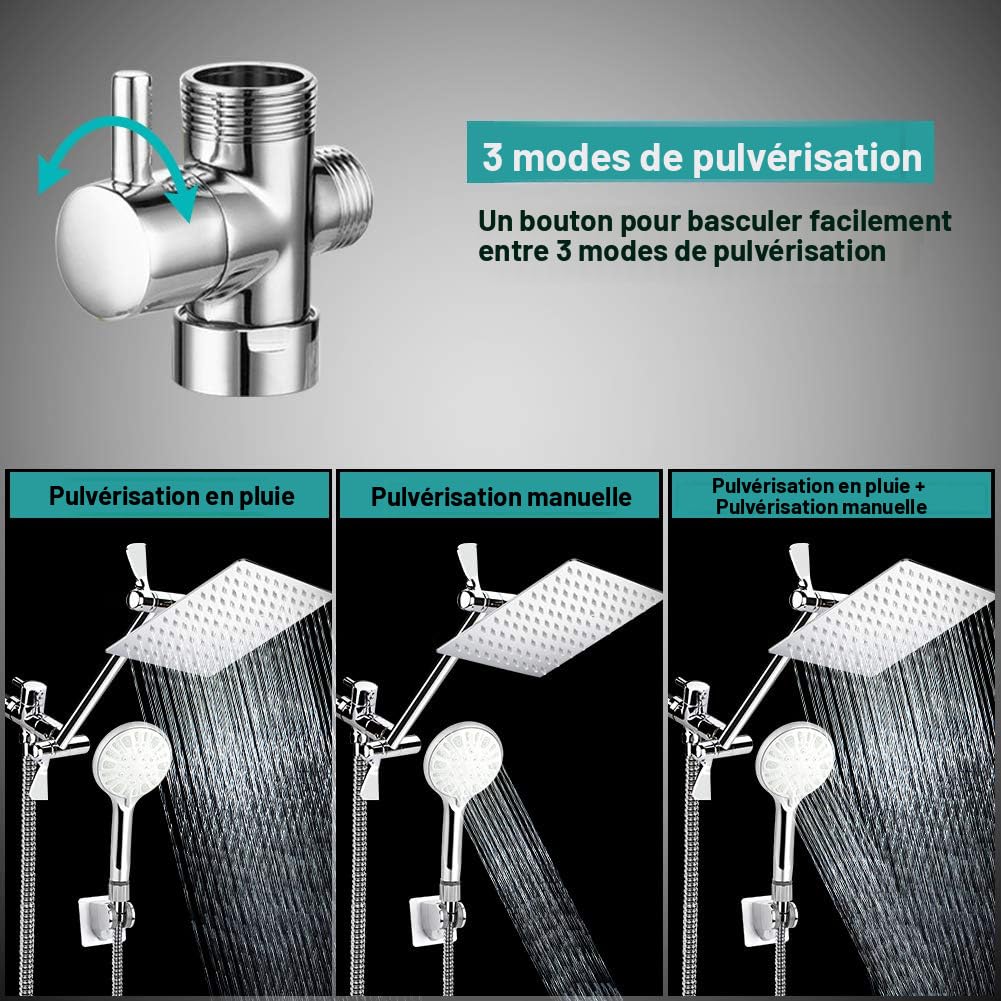 3 modes de pulvérisation

Un bouton pour basculer facilement entre 3 modes de pulvérisation

Pulvérisation en pluie

Pulvérisation manuelle

Pulvérisation en pluie + Pulvérisation manuelle