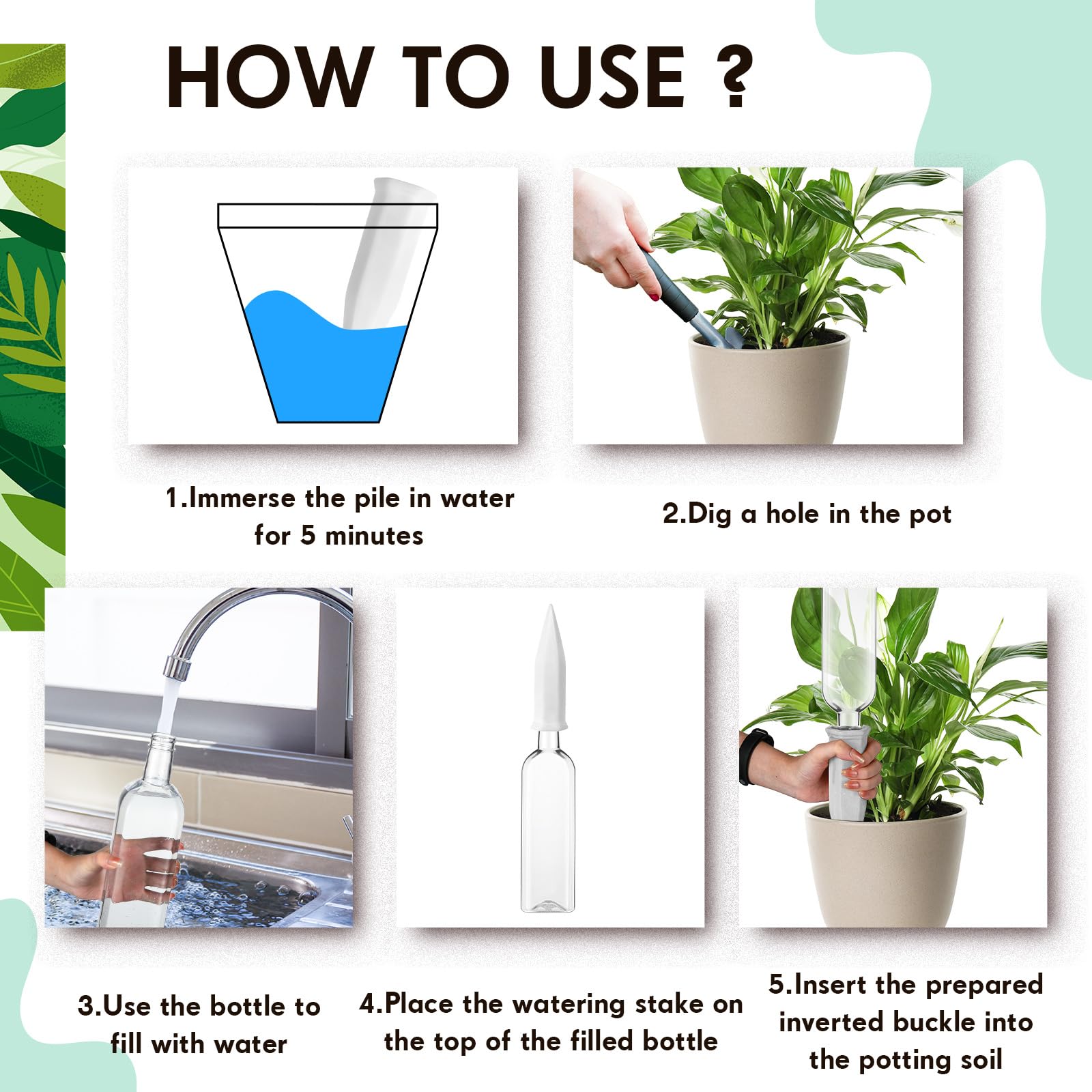 HOW TO USE ?

1.Immerse the pile in water for 5 minutes

2.Dig a hole in the pot

3.Use the bottle to fill with water

4.Place the watering stake on the top of the filled bottle

5.Insert the prepared inverted buckle into the potting soil