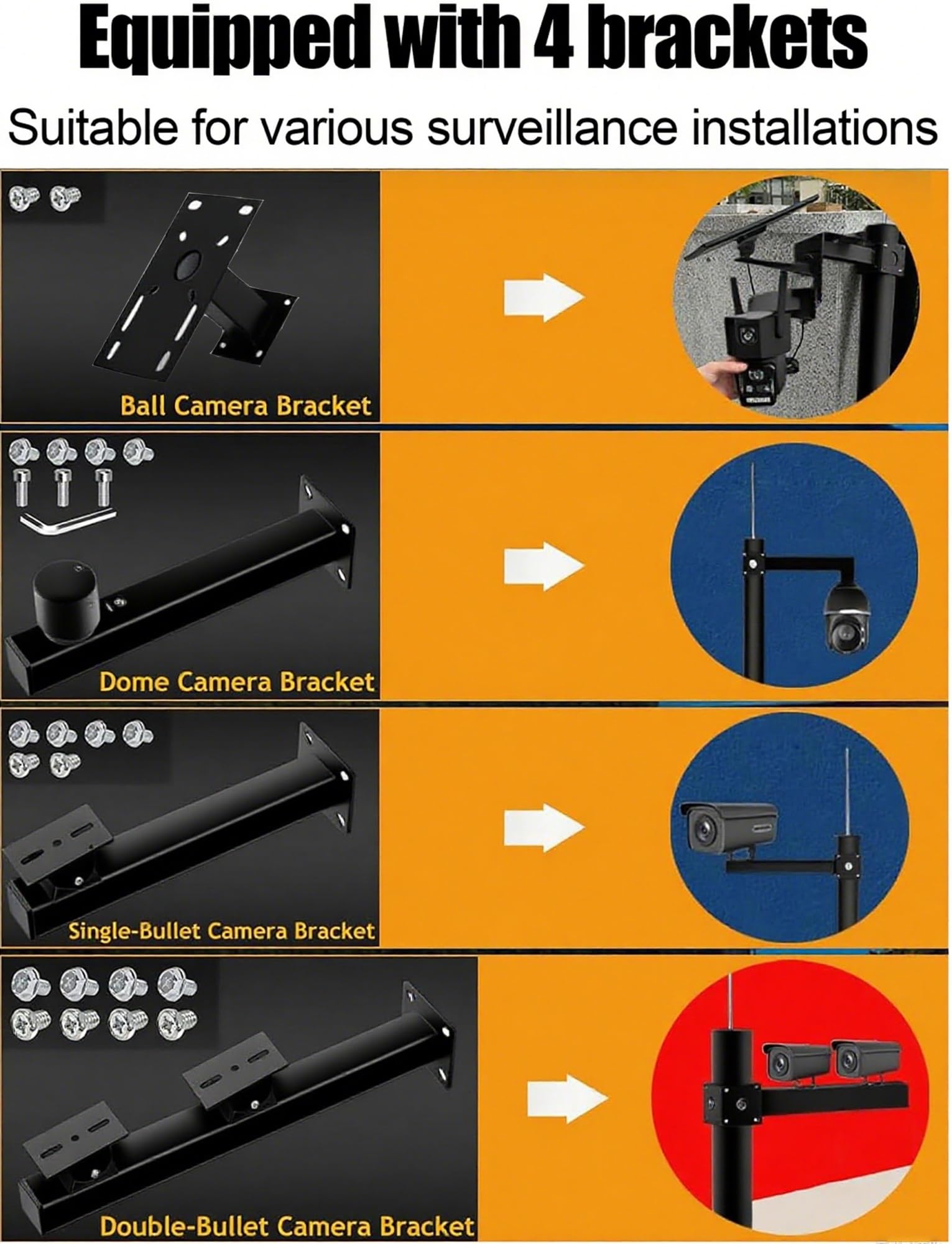 Equipped with 4 brackets

Suitable for various surveillance installations

Ball Camera Bracket

Dome Camera Bracket

Single-Bullet Camera Bracket

Double-Bullet Camera Bracket