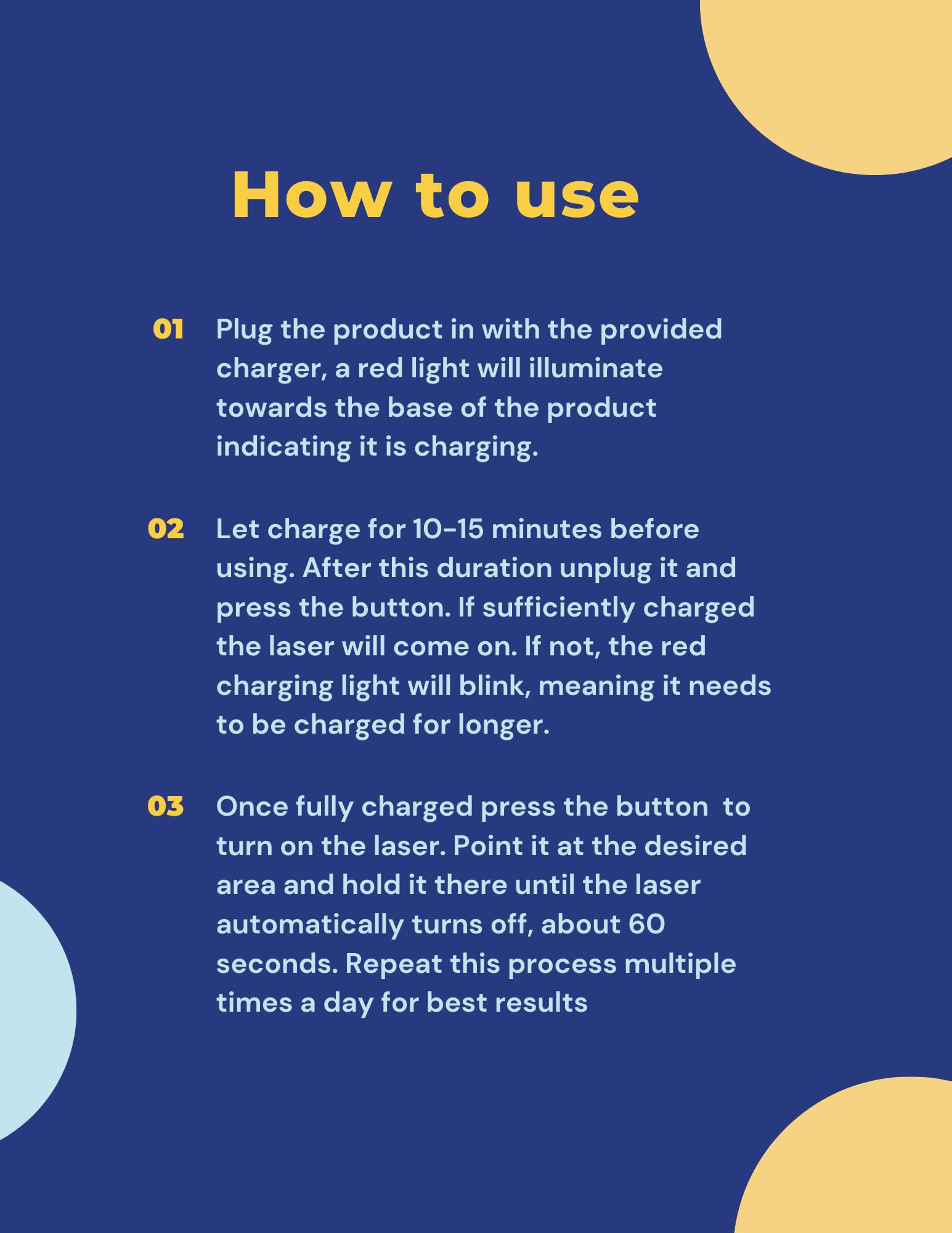 How to use

01 Plug the product in with the provided charger, a red light will illuminate towards the base of the product indicating it is charging.

02 Let charge for 10-15 minutes before using. After this duration unplug it and press the button. If sufficiently charged the laser will come on. If not, the red charging light will blink, meaning it needs to be charged for longer.

03 Once fully charged press the button to turn on the laser. Point it at the desired area and hold it there until the laser automatically turns off, about 60 seconds. Repeat this process multiple times a day for best results