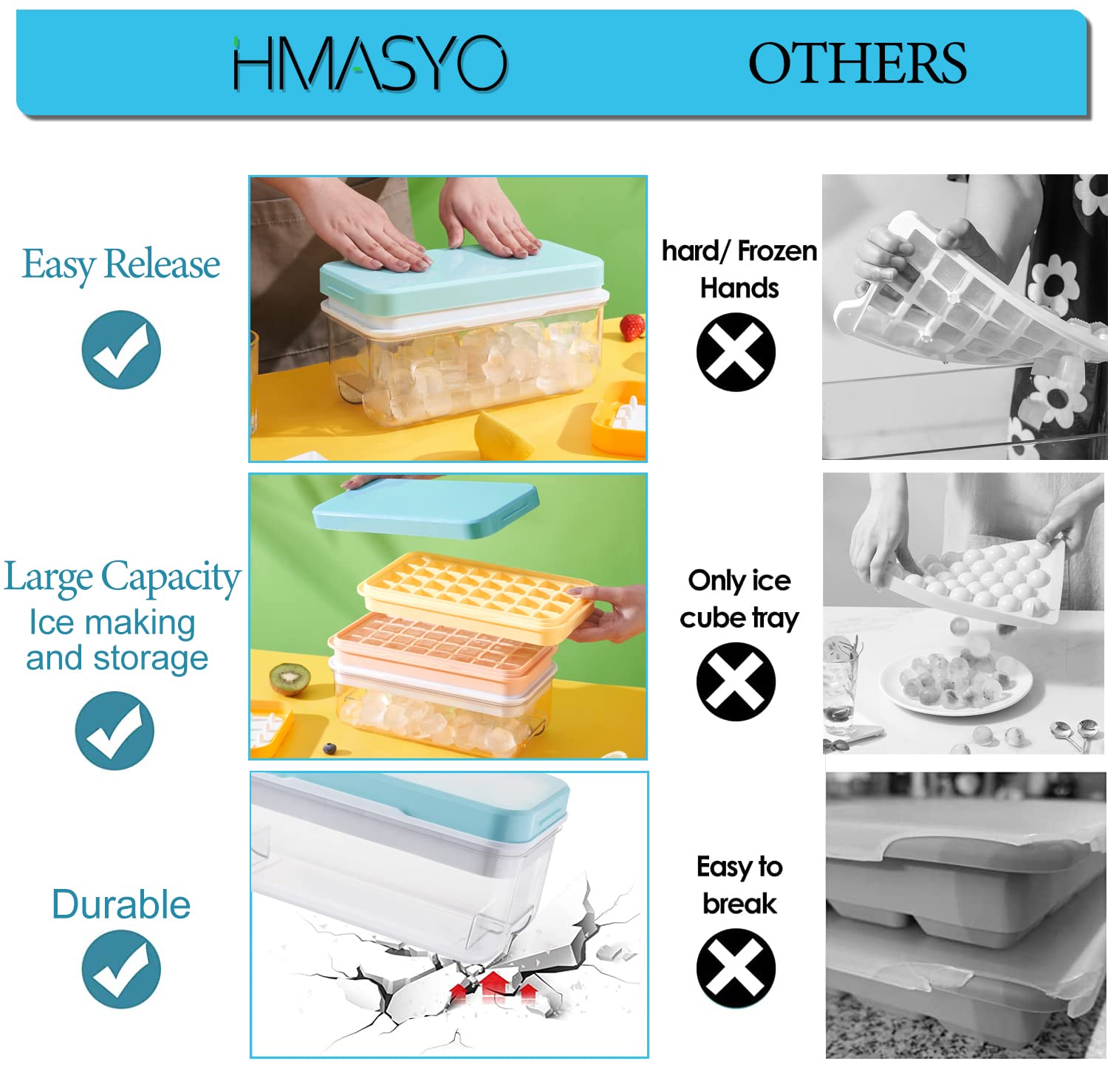 HMASYO

OTHERS

Easy Release

hard/ Frozen Hands

Large Capacity
Ice making and storage

Only ice cube tray

Durable

Easy to break