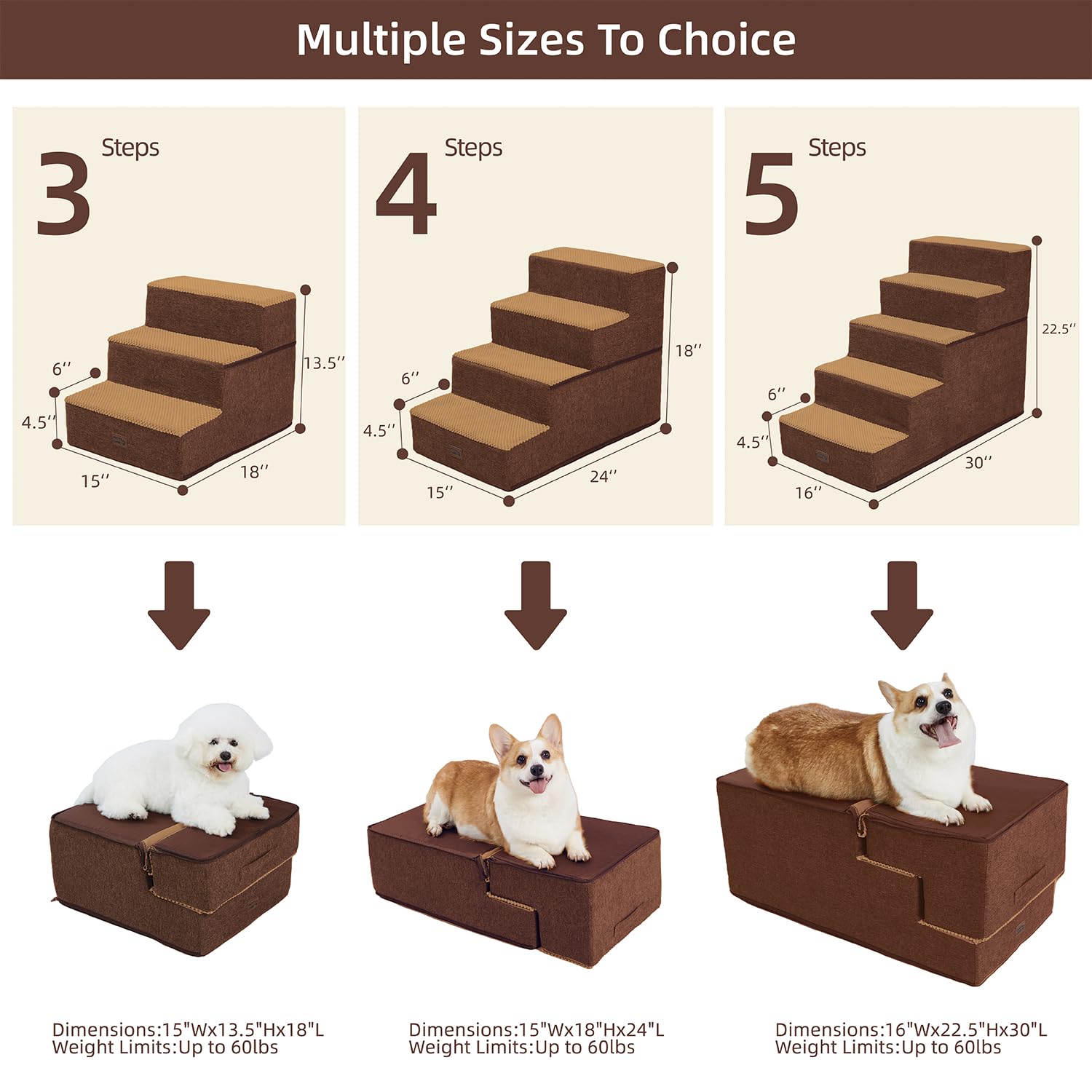 Multiple Sizes To Choice

3 Steps

6''
4.5''
13.5''
15''
18''

4 Steps

6''
4.5''
18''
15''
24''

5 Steps

6''
4.5''
22.5''
16''
30''

Dimensions:15"Wx13.5"Hx18"L
Weight Limits:Up to 60lbs

Dimensions:15"Wx18"Hx24"L
Weight Limits:Up to 60lbs

Dimensions:16"Wx22.5"Hx30"L
Weight Limits:Up to 60lbs