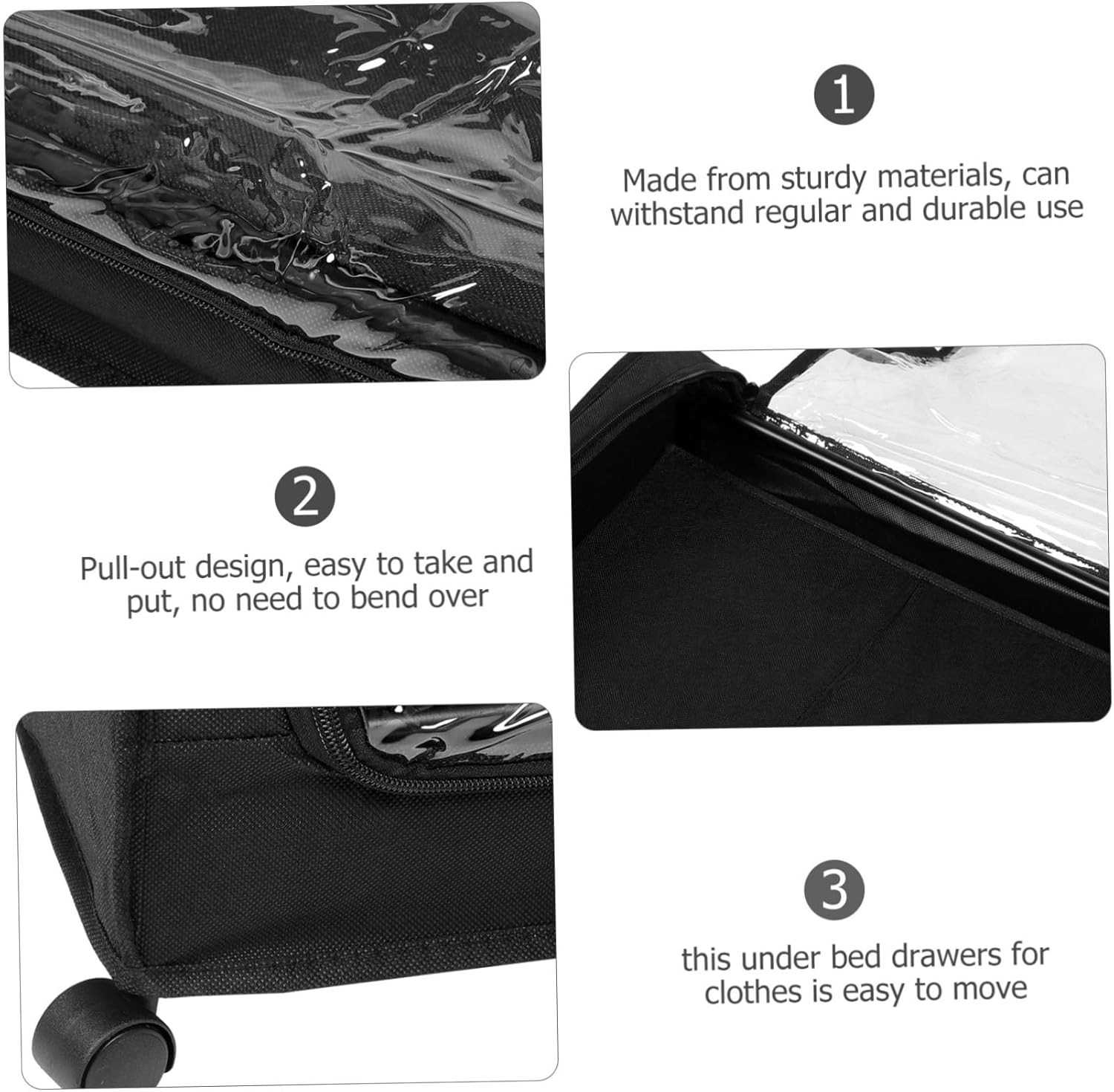 1

Made from sturdy materials, can withstand regular and durable use

2

Pull-out design, easy to take and put, no need to bend over

3

this under bed drawers for clothes is easy to move