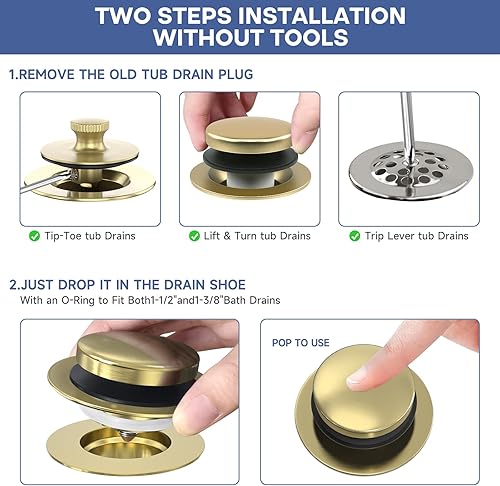 TWO STEPS INSTALLATION WITHOUT TOOLS

1.REMOVE THE OLD TUB DRAIN PLUG

Tip-Toe tub Drains

Lift & Turn tub Drains

Trip Lever tub Drains

2.JUST DROP IT IN THE DRAIN SHOE

With an O-Ring to Fit Both1-1/2"and1-3/8"Bath Drains

POP TO USE