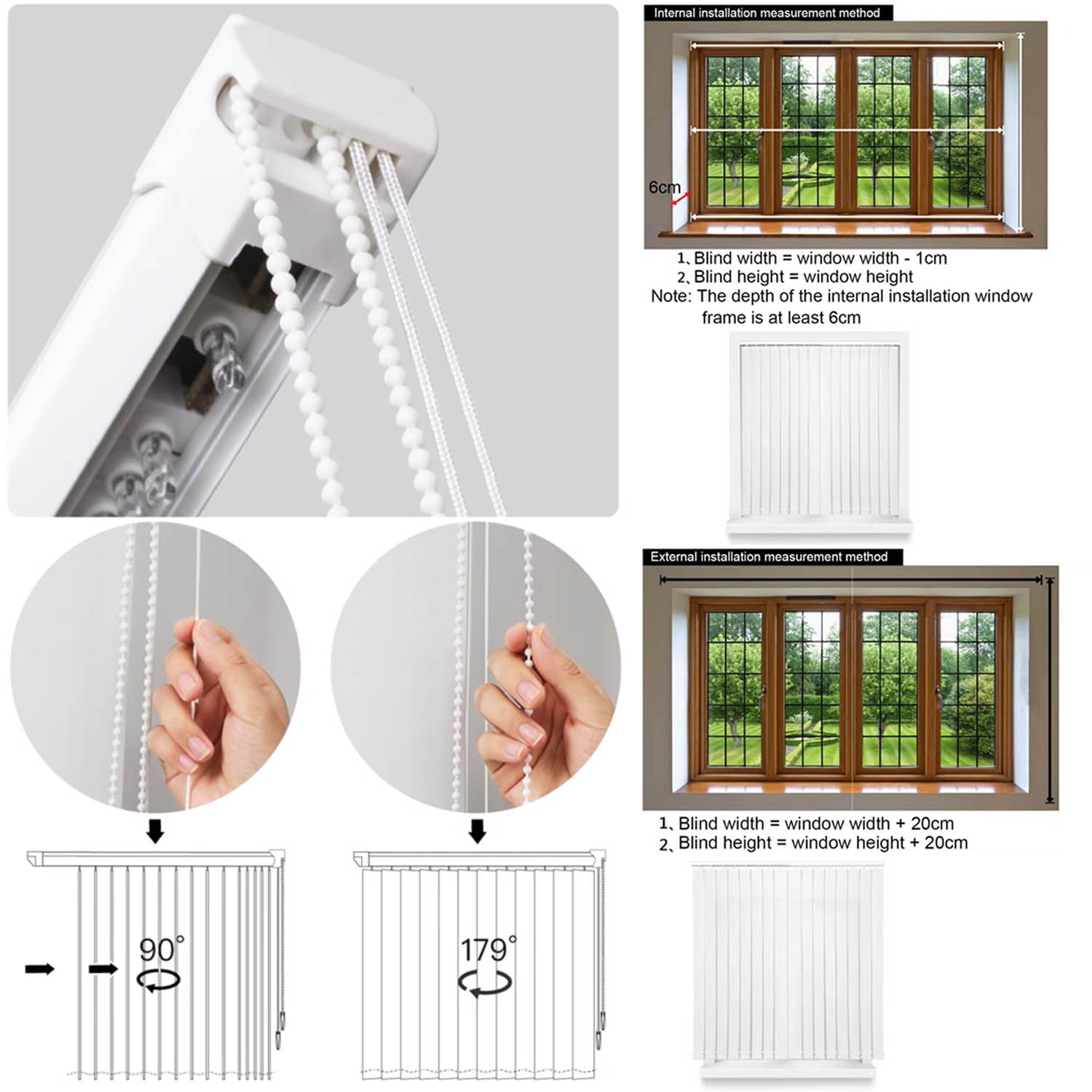 90°

179°

Internal installation measurement method

6cm

1、Blind width = window width - 1cm
2、Blind height = window height
Note: The depth of the internal installation window frame is at least 6cm

External installation measurement method

1、Blind width = window width + 20cm
2、Blind height = window height + 20cm