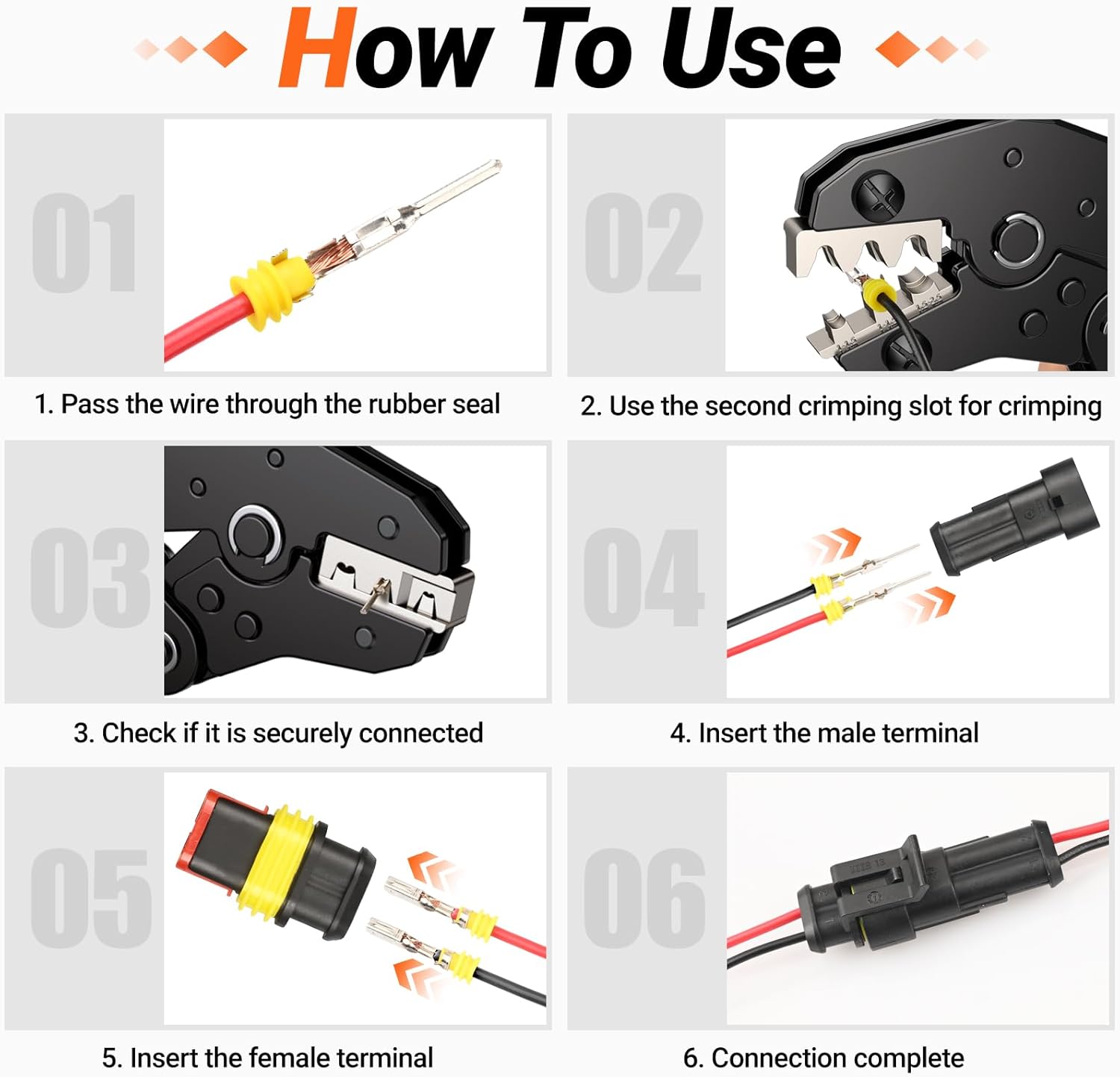 How To Use

01

1. Pass the wire through the rubber seal

02

2. Use the second crimping slot for crimping

03

3. Check if it is securely connected

04

4. Insert the male terminal

05

5. Insert the female terminal

06

6. Connection complete