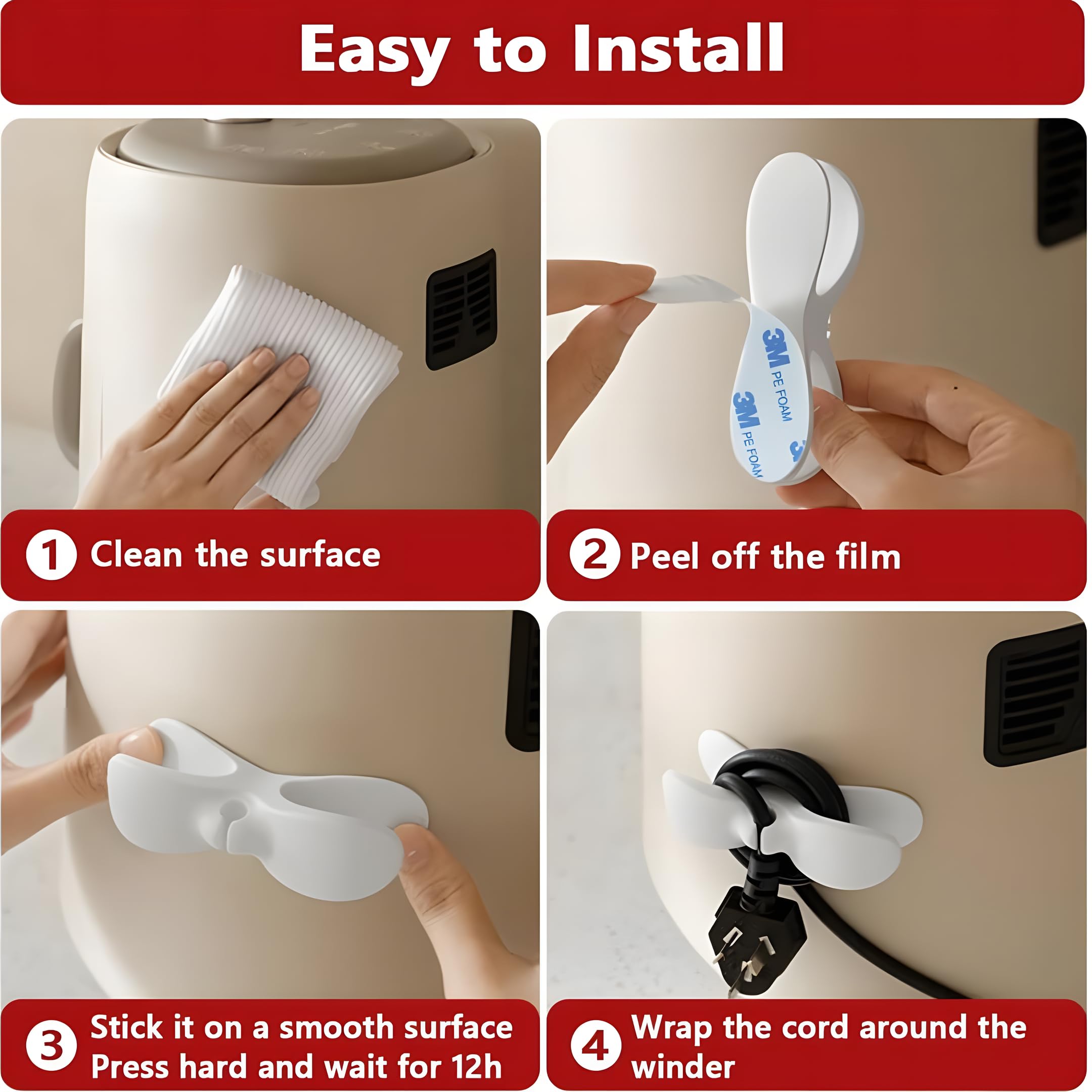 Easy to Install

3M PE FOAM
3M PE FOAM

1 Clean the surface

2 Peel off the film

3 Stick it on a smooth surface
Press hard and wait for 12h

4 Wrap the cord around the winder