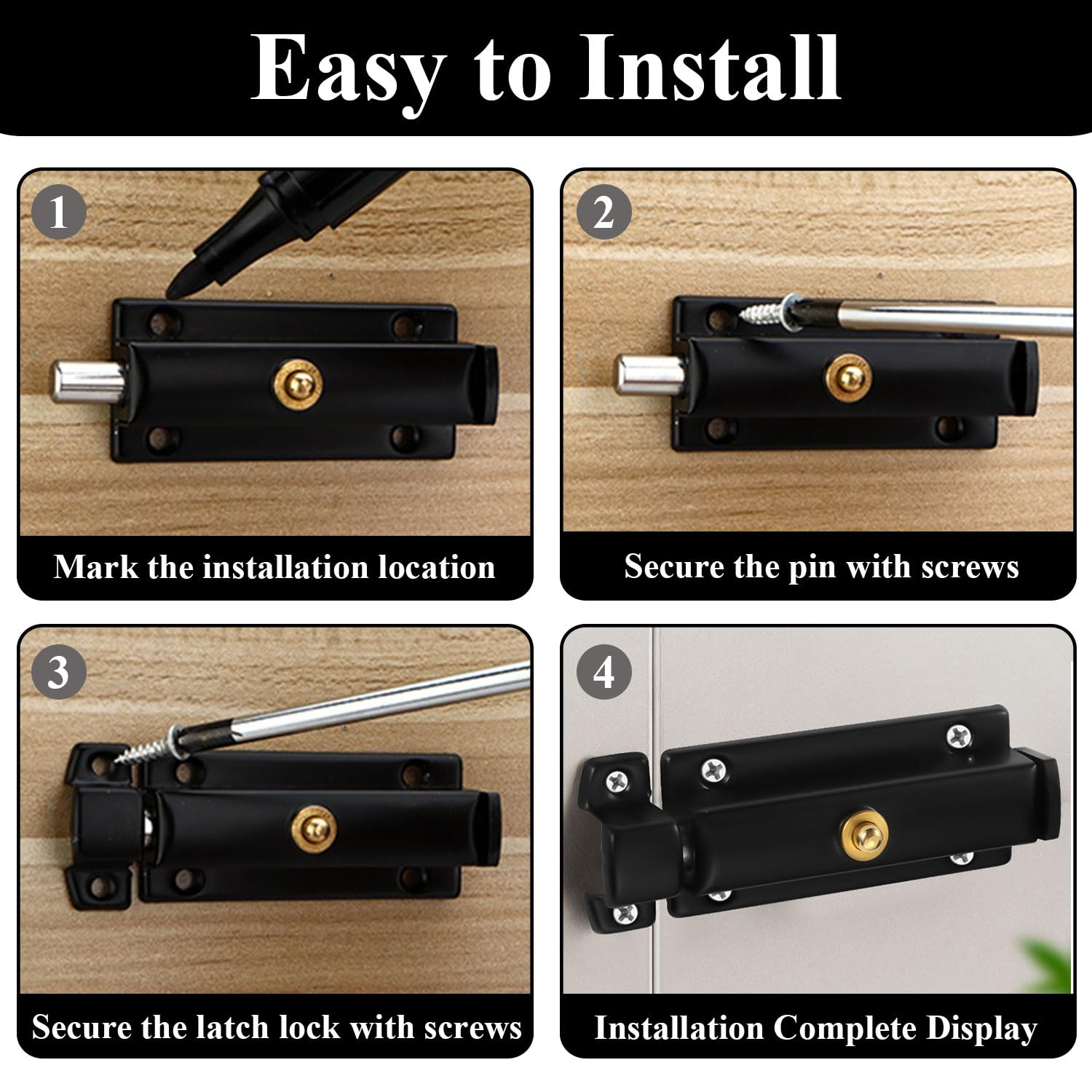 Easy to Install

1
Mark the installation location

2
Secure the pin with screws

3
Secure the latch lock with screws

4
Installation Complete Display