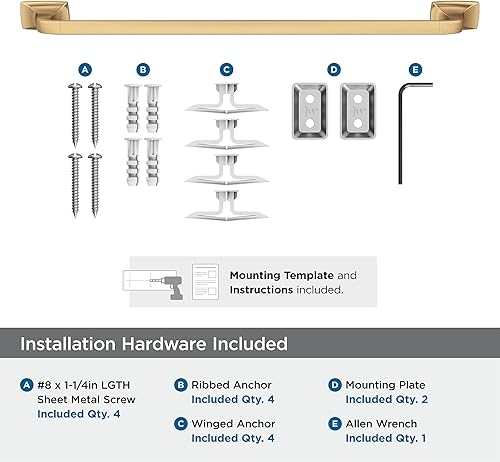 A B C D E

Mounting Template and Instructions included.

Installation Hardware Included

A #8 x 1-1/4in LGTH Sheet Metal Screw Included Qty. 4

B Ribbed Anchor Included Qty. 4

C Winged Anchor Included Qty. 4

D Mounting Plate Included Qty. 2

E Allen Wrench Included Qty. 1