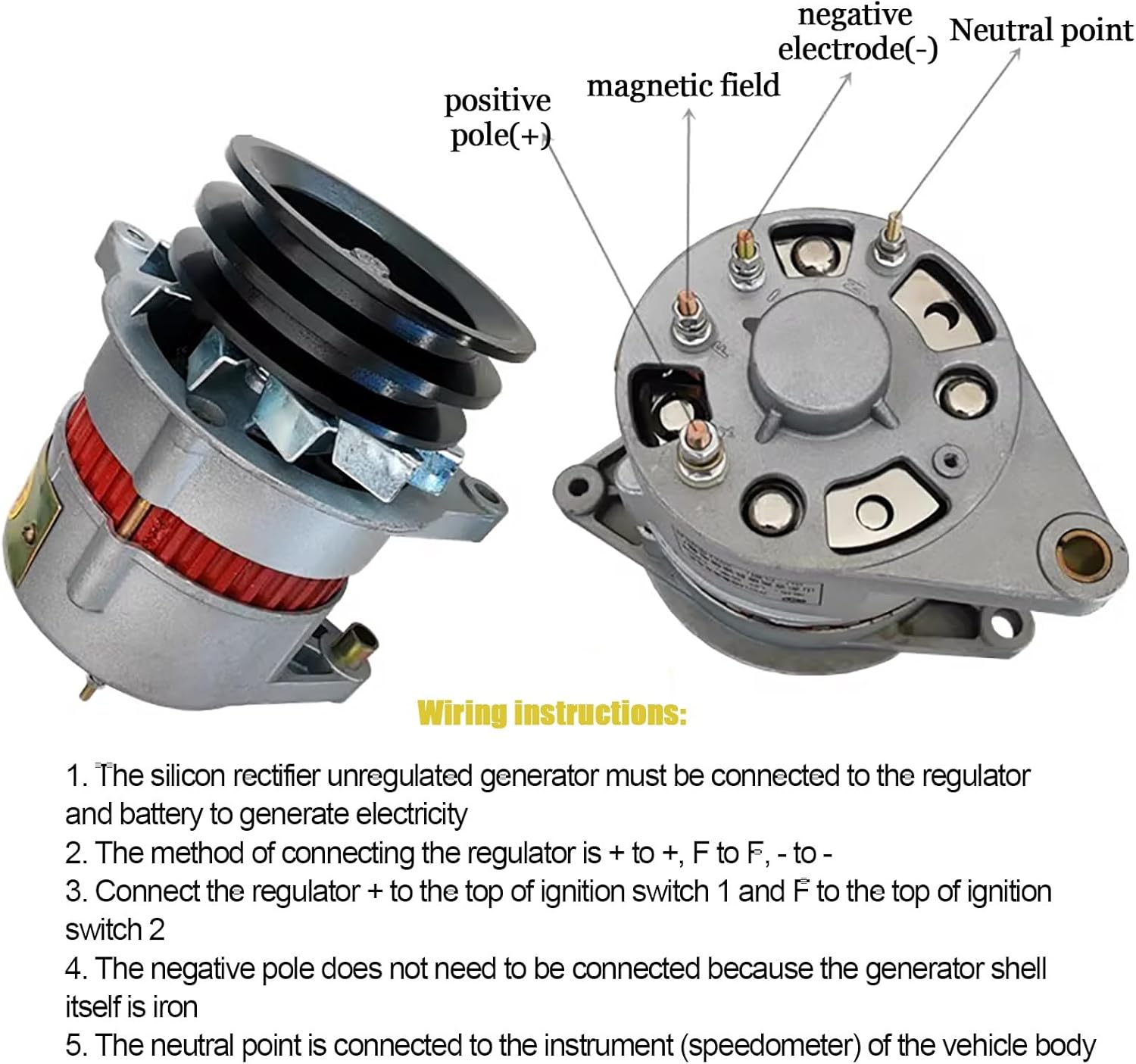 positive pole(+)

magnetic field

negative electrode(-)

Neutral point

Wiring instructions:

1. The silicon rectifier unregulated generator must be connected to the regulator and battery to generate electricity
2. The method of connecting the regulator is + to +, F to F, - to -
3. Connect the regulator + to the top of ignition switch 1 and F to the top of ignition switch 2
4. The negative pole does not need to be connected because the generator shell itself is iron
5. The neutral point is connected to the instrument (speedometer) of the vehicle body