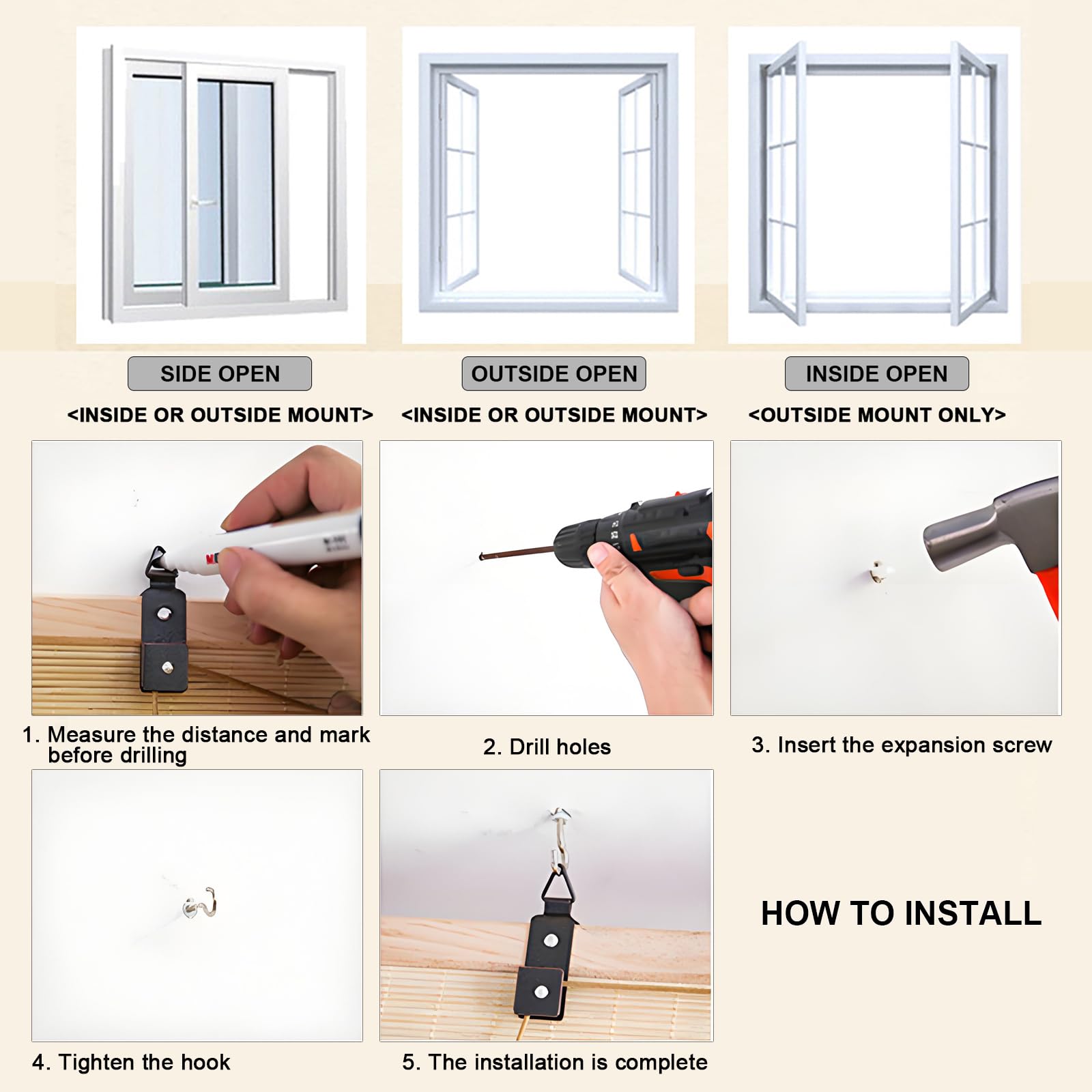 SIDE OPEN

<INSIDE OR OUTSIDE MOUNT>

OUTSIDE OPEN

<INSIDE OR OUTSIDE MOUNT>

INSIDE OPEN

<OUTSIDE MOUNT ONLY>

1. Measure the distance and mark before drilling

2. Drill holes

3. Insert the expansion screw

4. Tighten the hook

5. The installation is complete

HOW TO INSTALL