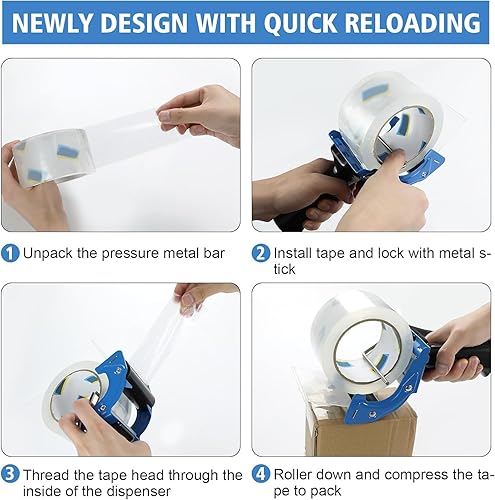 NEWLY DESIGN WITH QUICK RELOADING

1 Unpack the pressure metal bar

2 Install tape and lock with metal stick

3 Thread the tape head through the inside of the dispenser

4 Roller down and compress the tape to pack