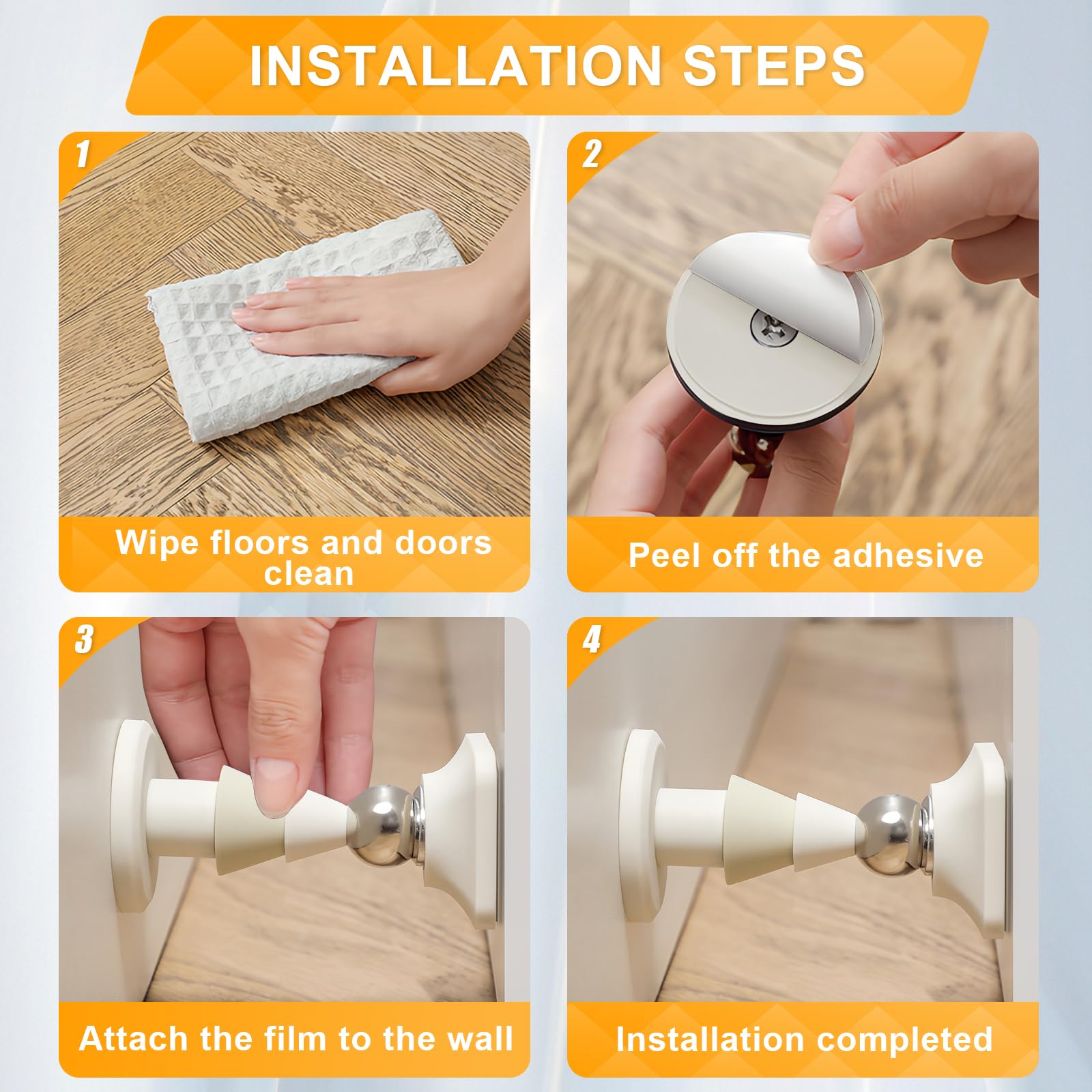 INSTALLATION STEPS

1

Wipe floors and doors clean

2

Peel off the adhesive

3

Attach the film to the wall

4

Installation completed