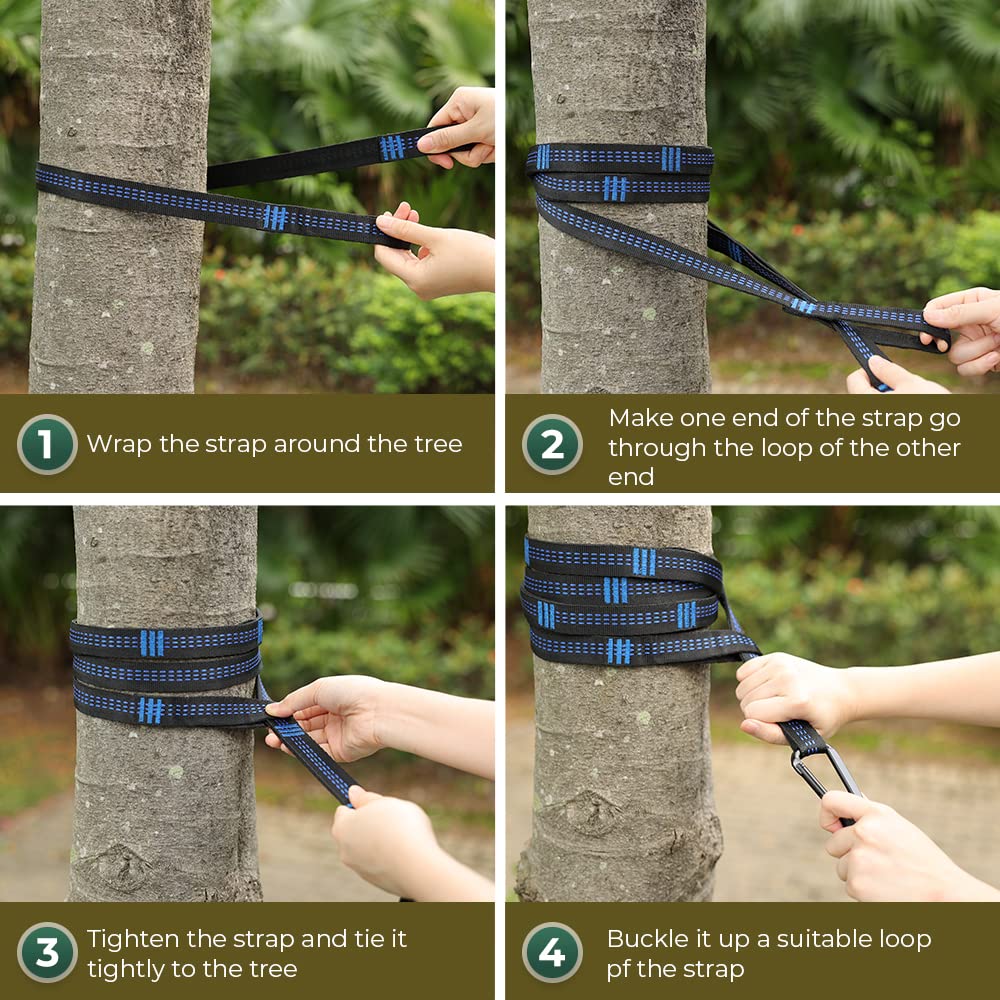 1 Wrap the strap around the tree

2 Make one end of the strap go through the loop of the other end

3 Tighten the strap and tie it tightly to the tree

4 Buckle it up a suitable loop pf the strap