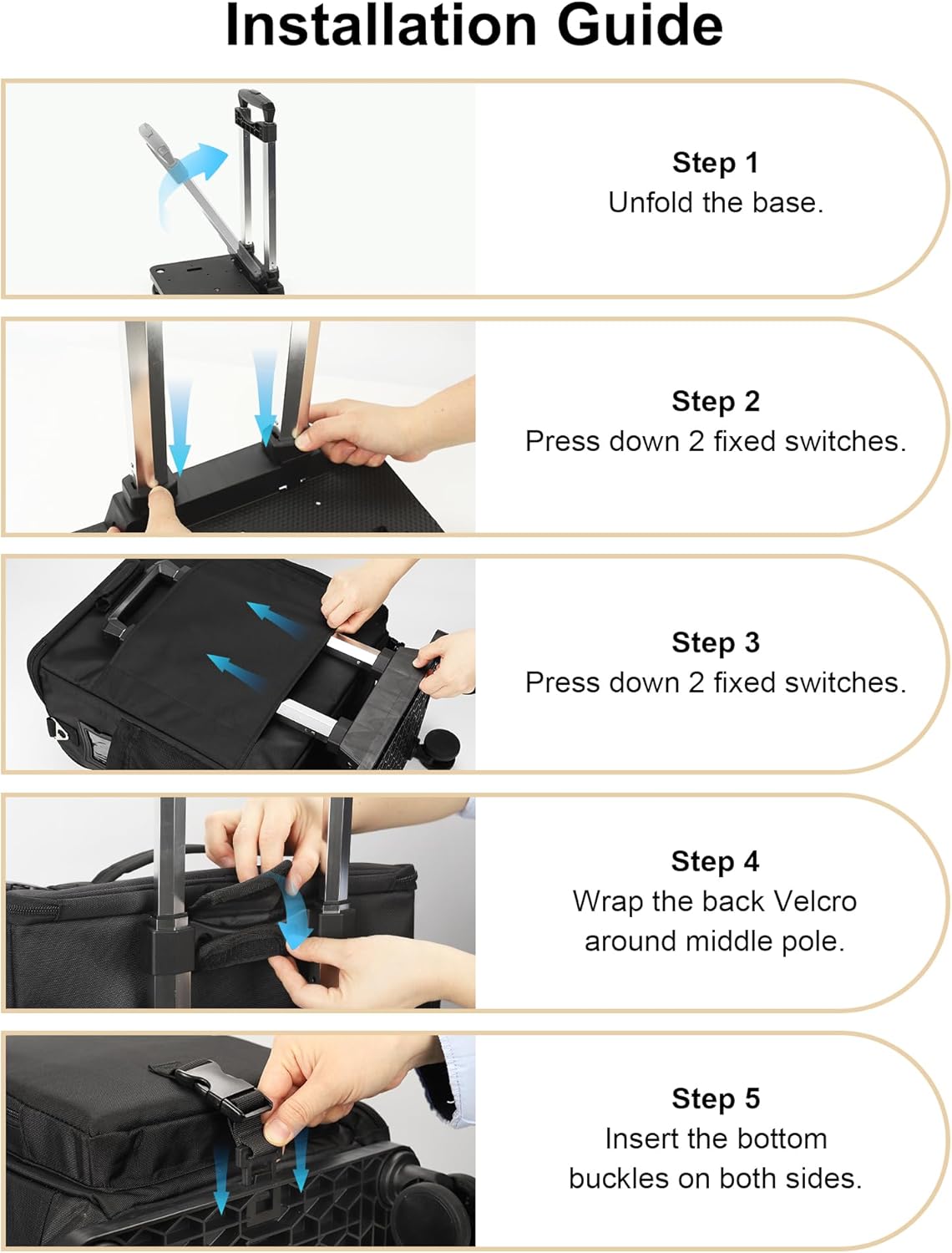 Installation Guide

Step 1
Unfold the base.

Step 2
Press down 2 fixed switches.

Step 3
Press down 2 fixed switches.

Step 4
Wrap the back Velcro around middle pole.

Step 5
Insert the bottom buckles on both sides.