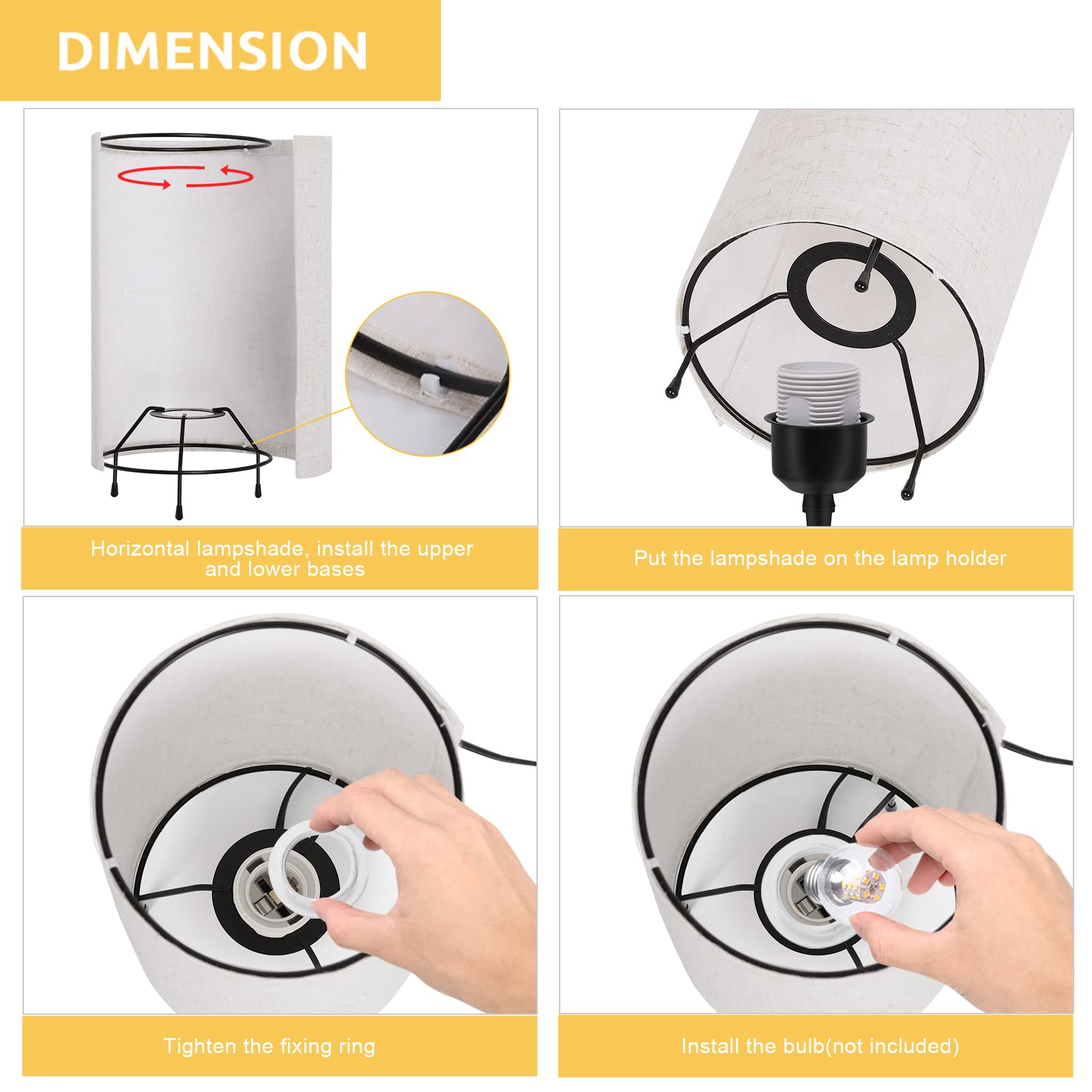 DIMENSION

Horizontal lampshade, install the upper and lower bases

Put the lampshade on the lamp holder

Tighten the fixing ring

Install the bulb(not included)