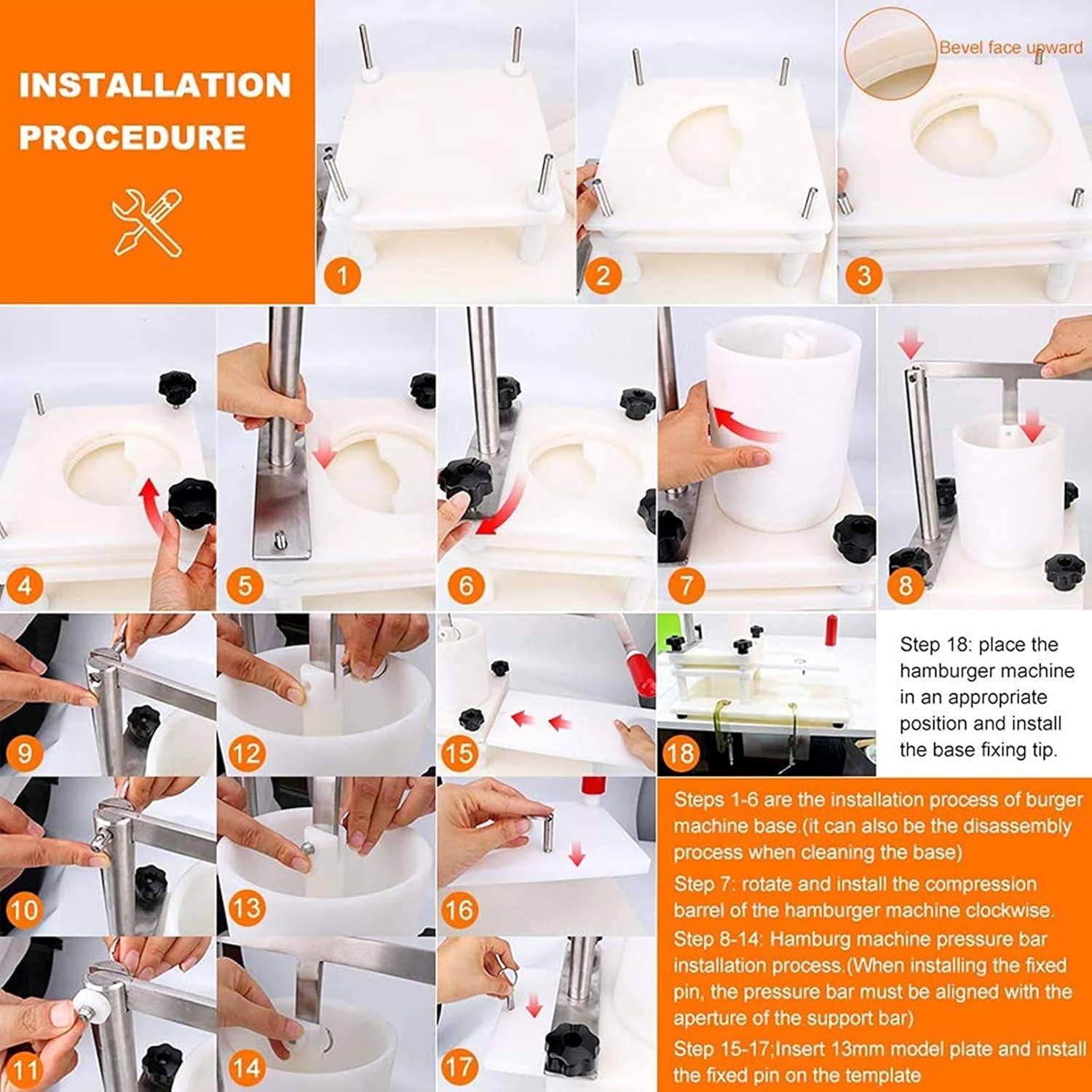 INSTALLATION PROCEDURE

1

2

Bevel face upward

3

4

5

6

7

8

9

12

15

18

Step 18: place the hamburger machine in an appropriate position and install the base fixing tip.

10

13

16

11

14

17

Steps 1-6 are the installation process of burger machine base.(it can also be the disassembly process when cleaning the base)

Step 7: rotate and install the compression barrel of the hamburger machine clockwise.

Step 8-14: Hamburg machine pressure bar installation process.(When installing the fixed pin, the pressure bar must be aligned with the aperture of the support bar)

Step 15-17;Insert 13mm model plate and install the fixed pin on the template