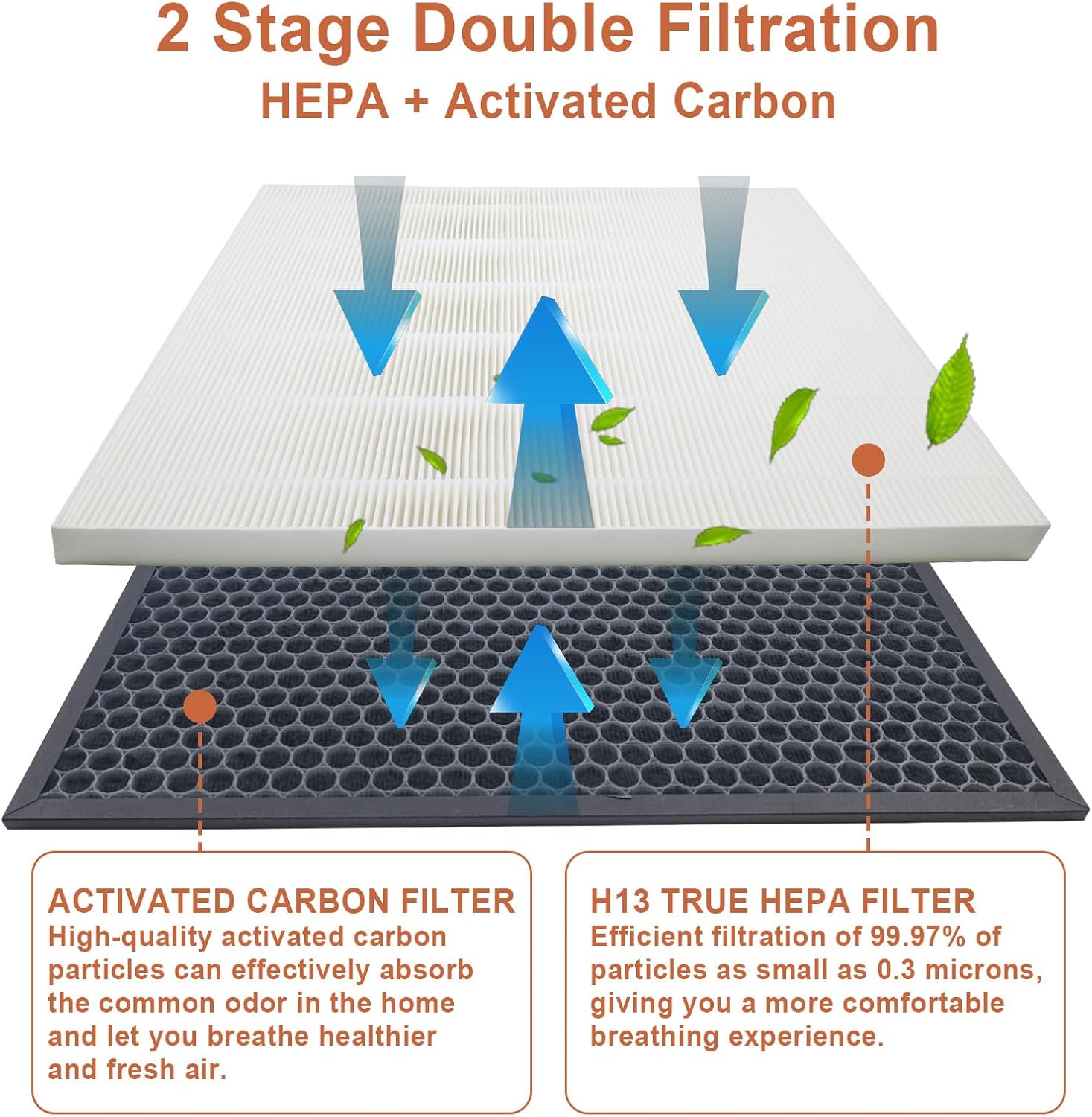 2 Stage Double Filtration
HEPA + Activated Carbon

ACTIVATED CARBON FILTER
High-quality activated carbon particles can effectively absorb the common odor in the home and let you breathe healthier and fresh air.

H13 TRUE HEPA FILTER
Efficient filtration of 99.97% of particles as small as 0.3 microns, giving you a more comfortable breathing experience.