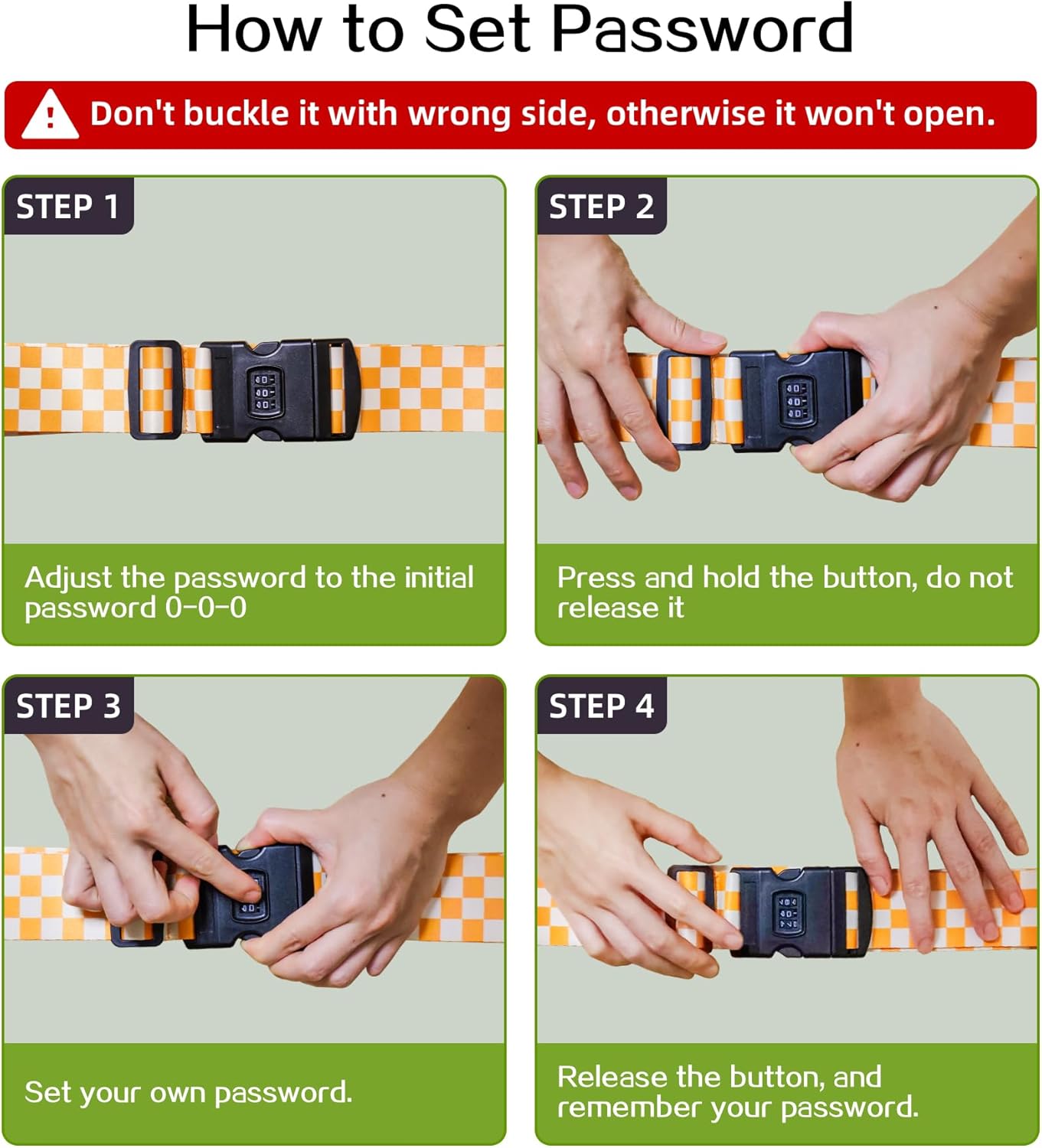 How to Set Password

Don't buckle it with wrong side, otherwise it won't open.

STEP 1

Adjust the password to the initial password 0-0-0

STEP 2

Press and hold the button, do not release it

STEP 3

Set your own password.

STEP 4

Release the button, and remember your password.