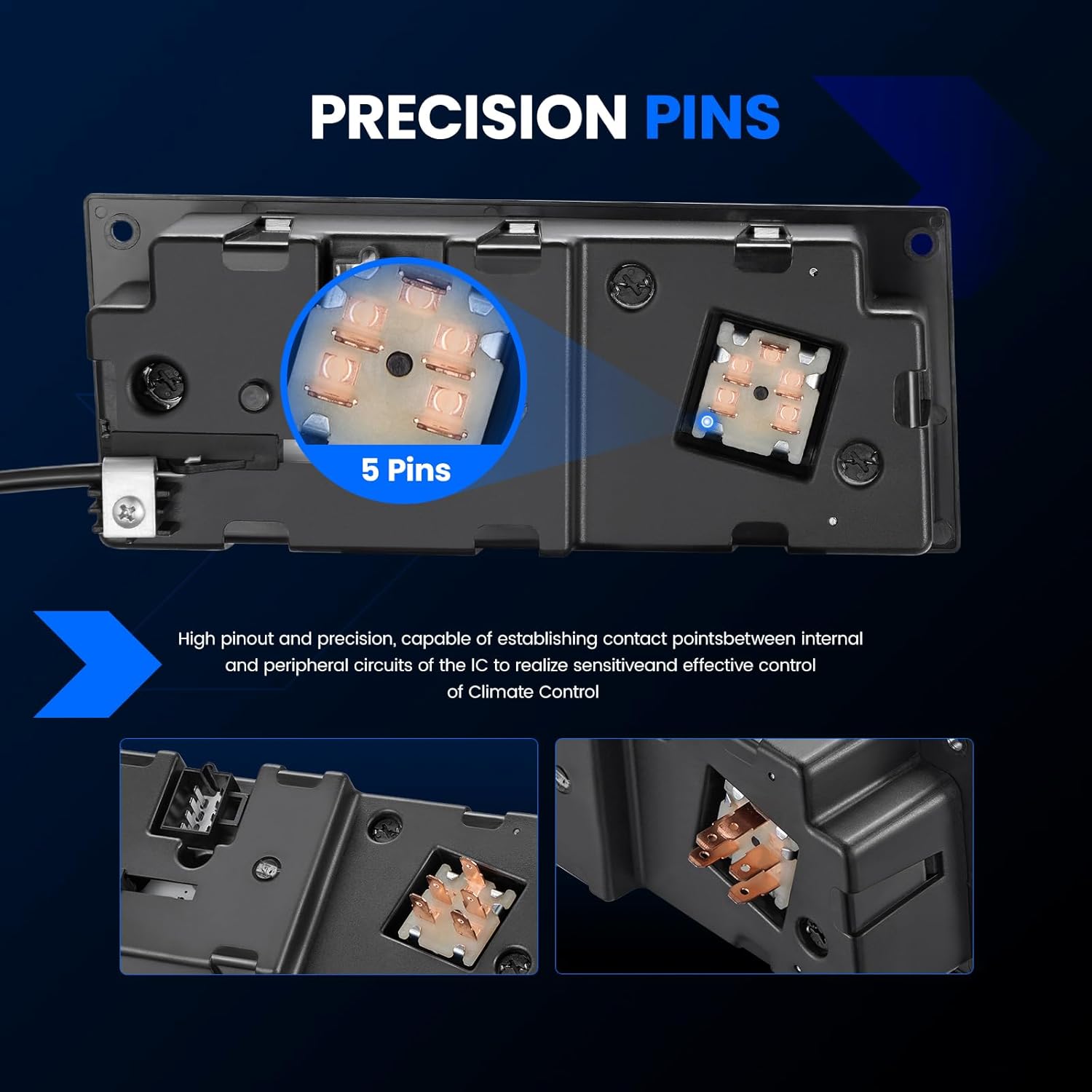 PRECISION PINS

5 Pins

High pinout and precision, capable of establishing contact pointsbetween internal and peripheral circuits of the IC to realize sensitiveand effective control of Climate Control