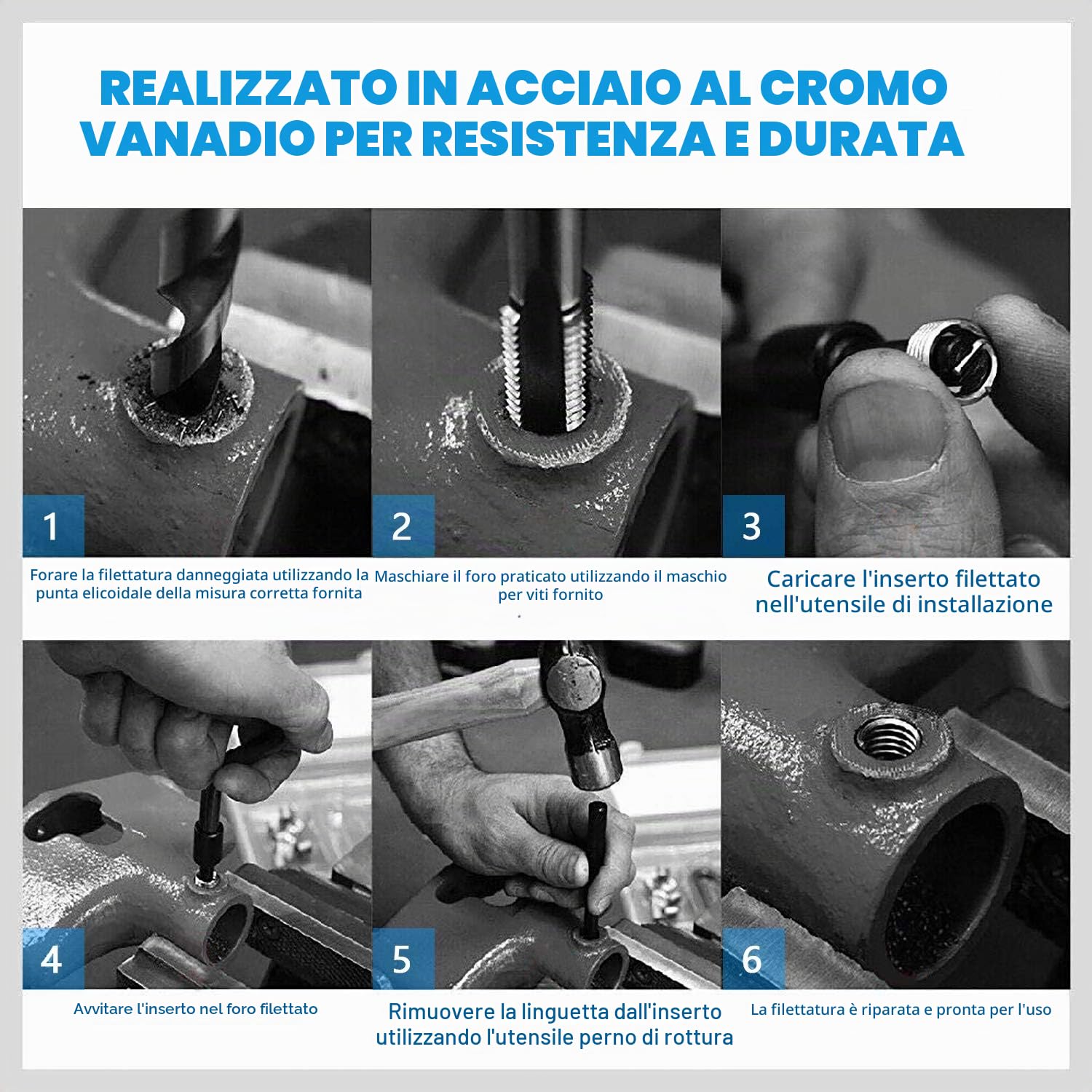 REALIZZATO IN ACCIAIO AL CROMO VANADIO PER RESISTENZA E DURATA

1

Forare la filettatura danneggiata utilizzando la punta elicoidale della misura corretta fornita

2

Maschiare il foro praticato utilizzando il maschio per viti fornito

3

Caricare l'inserto filettato nell'utensile di installazione

4

Avvitare l'inserto nel foro filettato

5

Rimuovere la linguetta dall'inserto utilizzando l'utensile perno di rottura

6

La filettatura è riparata e pronta per l'uso