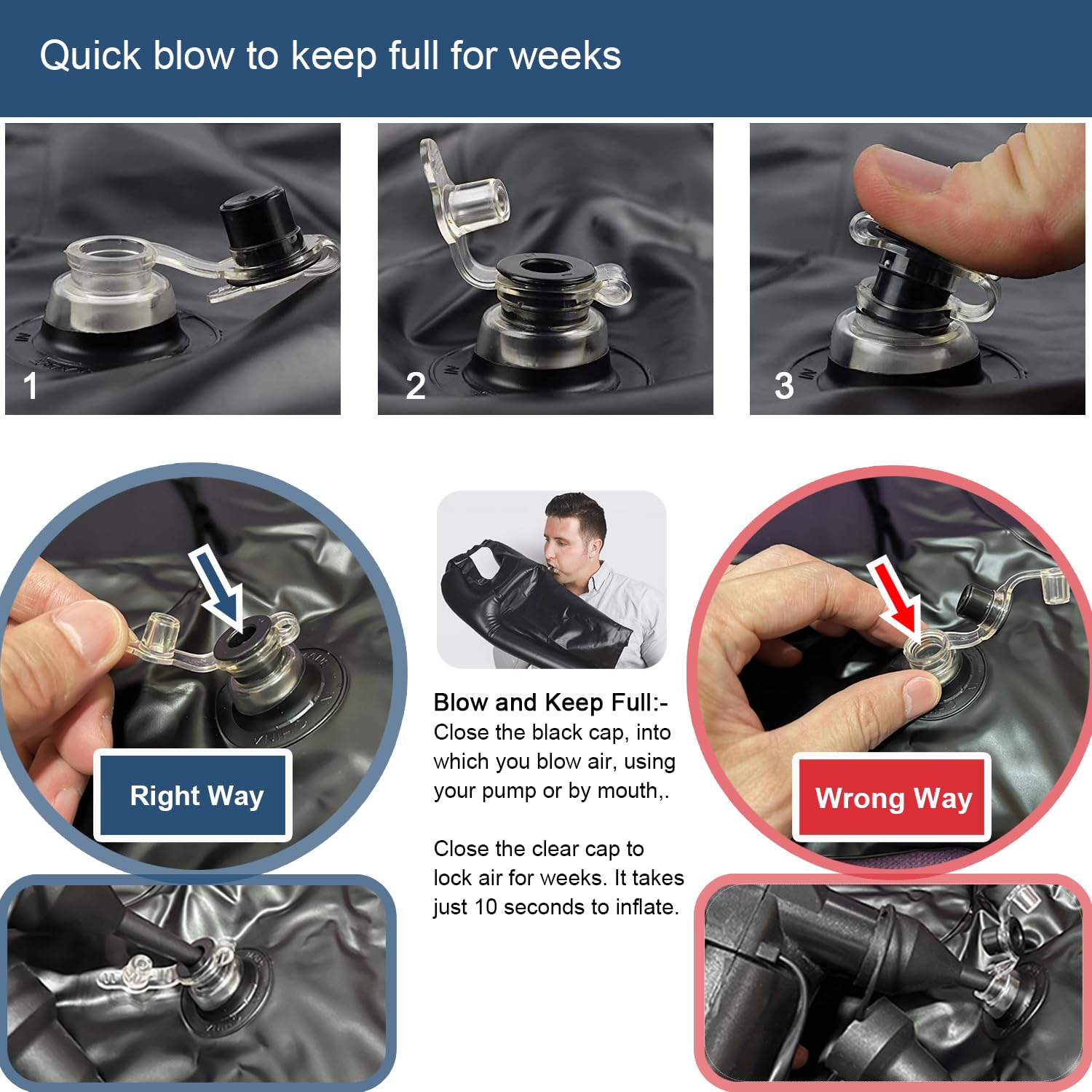 Quick blow to keep full for weeks

1

2

3

Right Way

Blow and Keep Full:-
Close the black cap, into which you blow air, using your pump or by mouth,.

Close the clear cap to lock air for weeks. It takes just 10 seconds to inflate.

Wrong Way