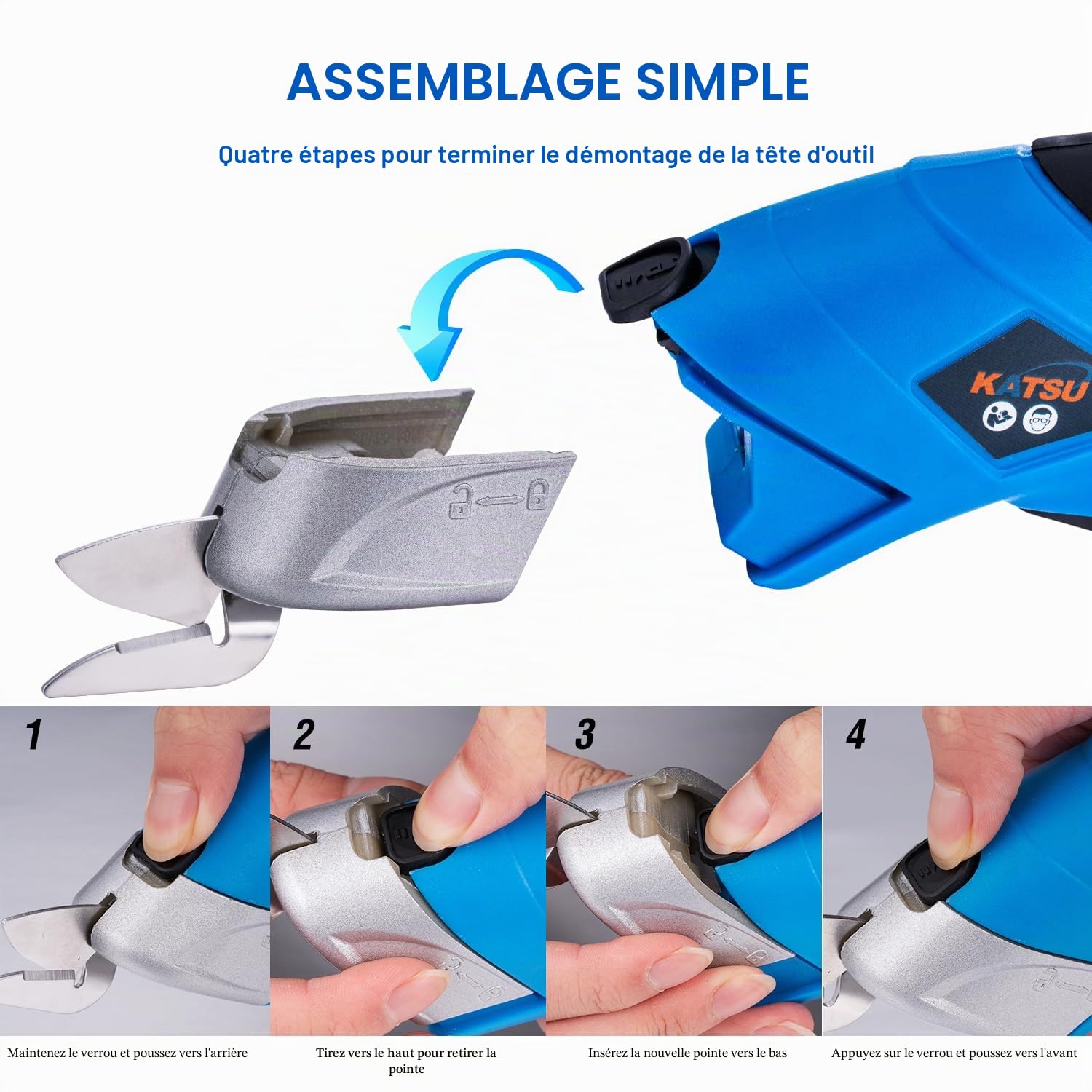 ASSEMBLAGE SIMPLE

Quatre étapes pour terminer le démontage de la tête d'outil

KATSU

1

2

3

4

Maintenez le verrou et poussez vers l'arrière

Tirez vers le haut pour retirer la pointe

Insérez la nouvelle pointe vers le bas

Appuyez sur le verrou et poussez vers l'avant