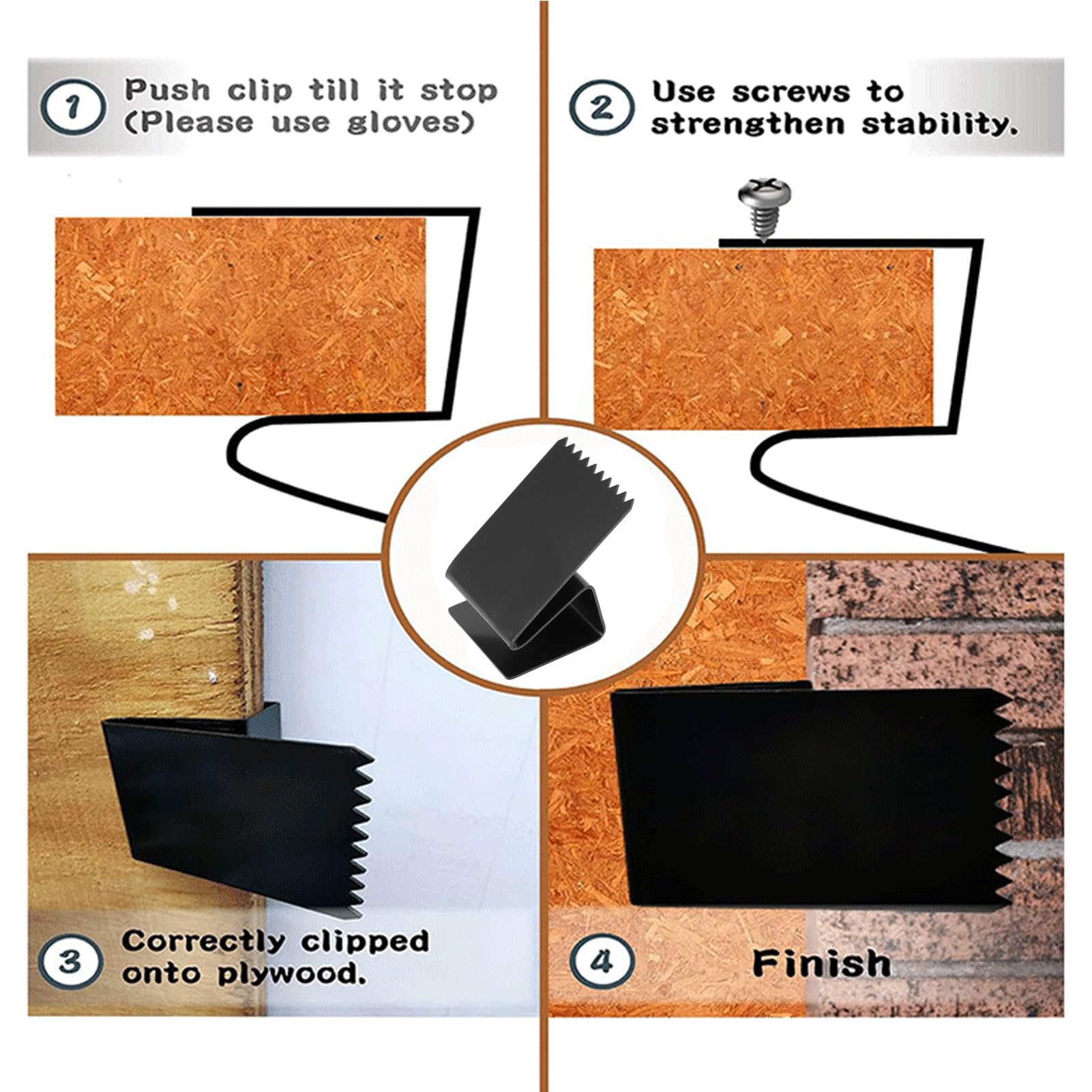 1 Push clip till it stop (Please use gloves)

2 Use screws to strengthen stability.

3 Correctly clipped onto plywood.

4 Finish