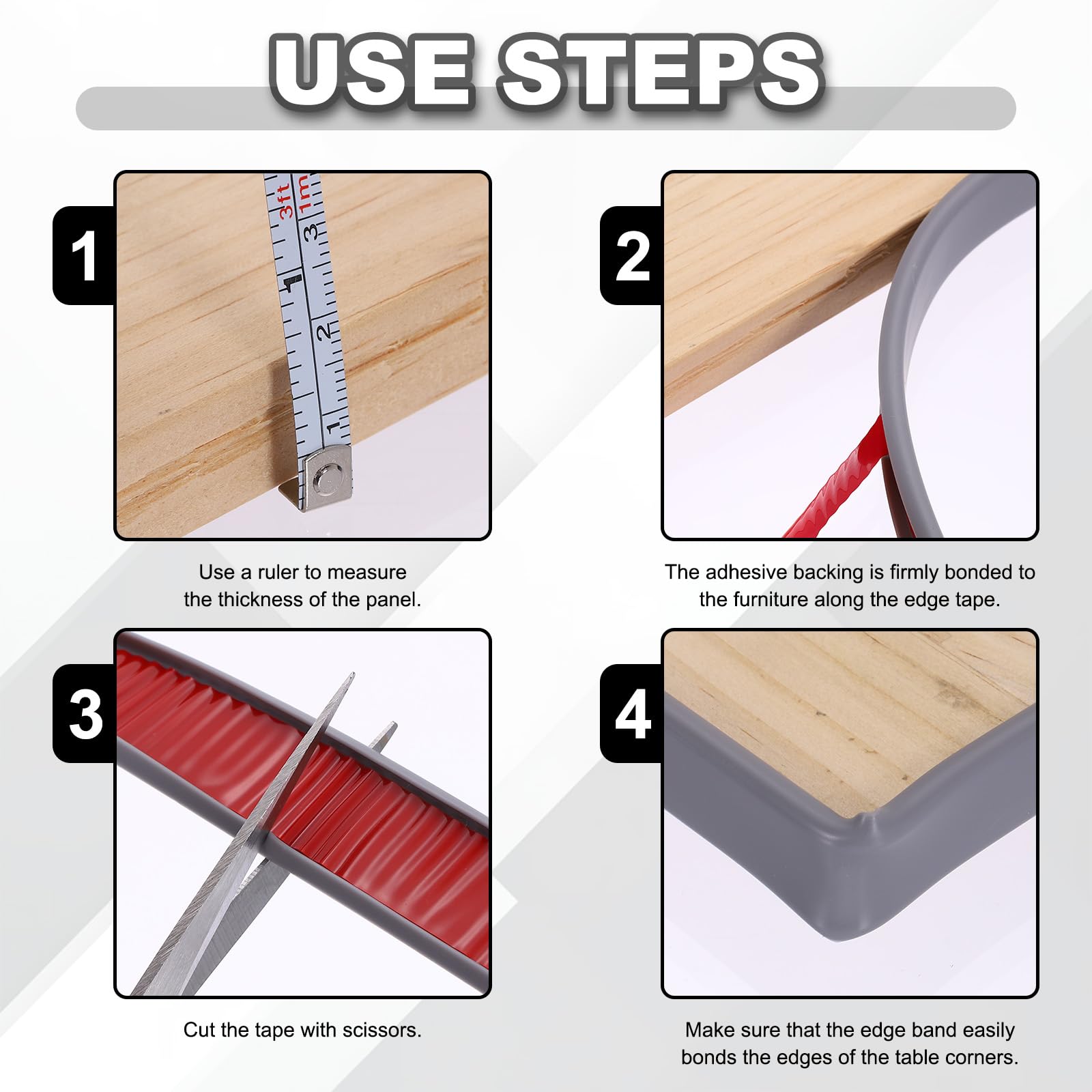 USE STEPS

1

3ft 1m 3 1 2 1

Use a ruler to measure the thickness of the panel.

2

The adhesive backing is firmly bonded to the furniture along the edge tape.

3

Cut the tape with scissors.

4

Make sure that the edge band easily bonds the edges of the table corners.