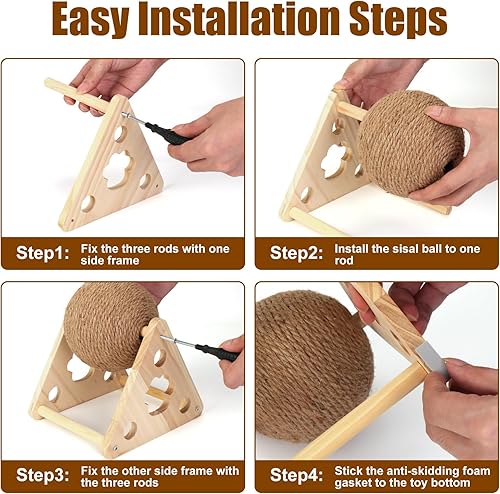 Easy Installation Steps

Step1: Fix the three rods with one side frame

Step2: Install the sisal ball to one rod

Step3: Fix the other side frame with the three rods

Step4: Stick the anti-skidding foam gasket to the toy bottom